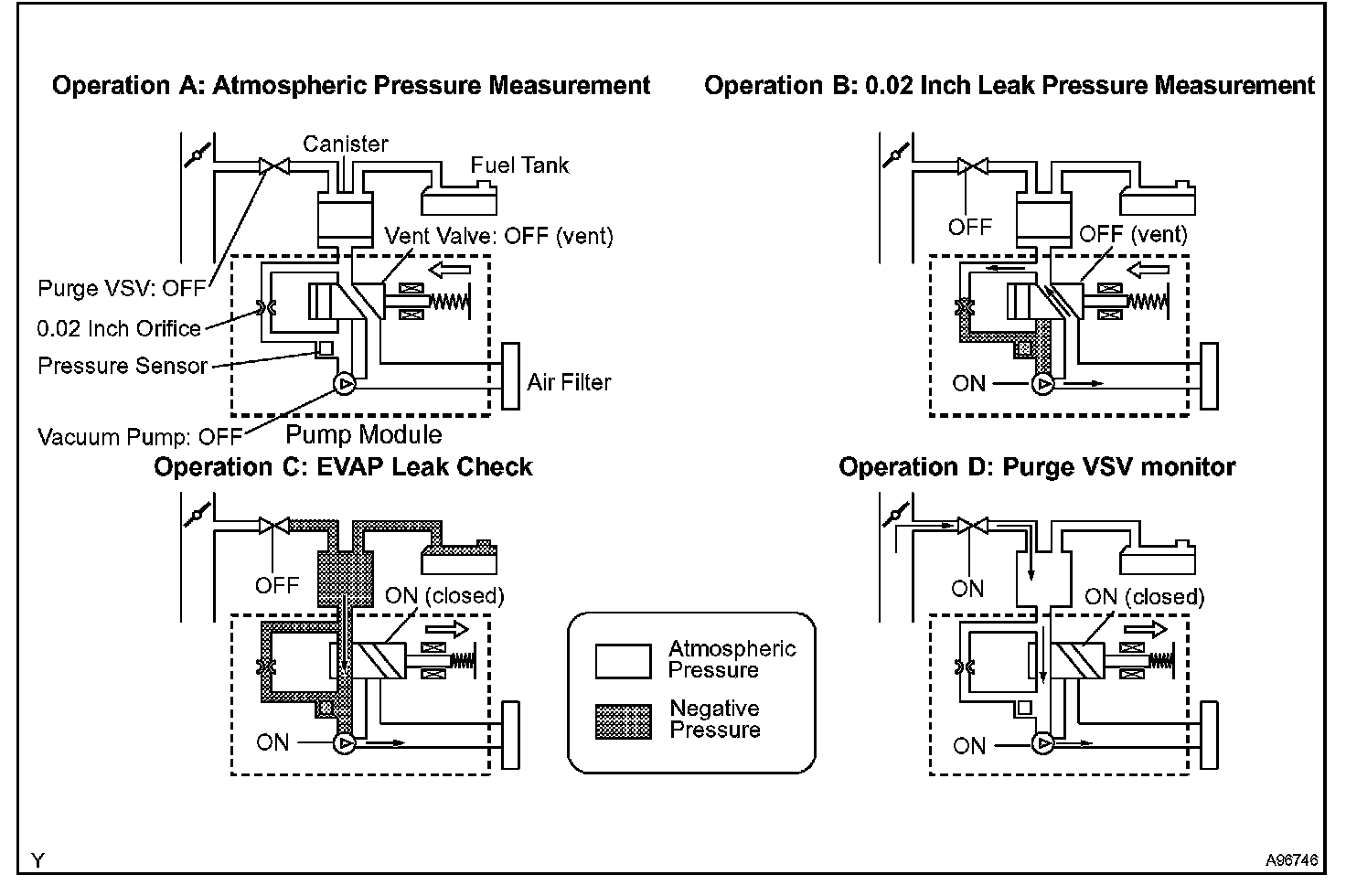 Operation A: Atmospheric Pressure Measurement

Canister
Fuel Tank
Vent Valve: OFF (vent)
Purge VSV: OFF
0.02 Inch Orifice
Pressure Sensor
Air Filter
Vacuum Pump: OFF
Pump Module

Operation B: 0.02 Inch Leak Pressure Measurement

OFF
OFF (vent)
ON

Operation C: EVAP Leak Check

OFF
ON (closed)
ON

Atmospheric Pressure
Negative Pressure

Operation D: Purge VSV monitor

ON
ON (closed)
ON

Y
A96746