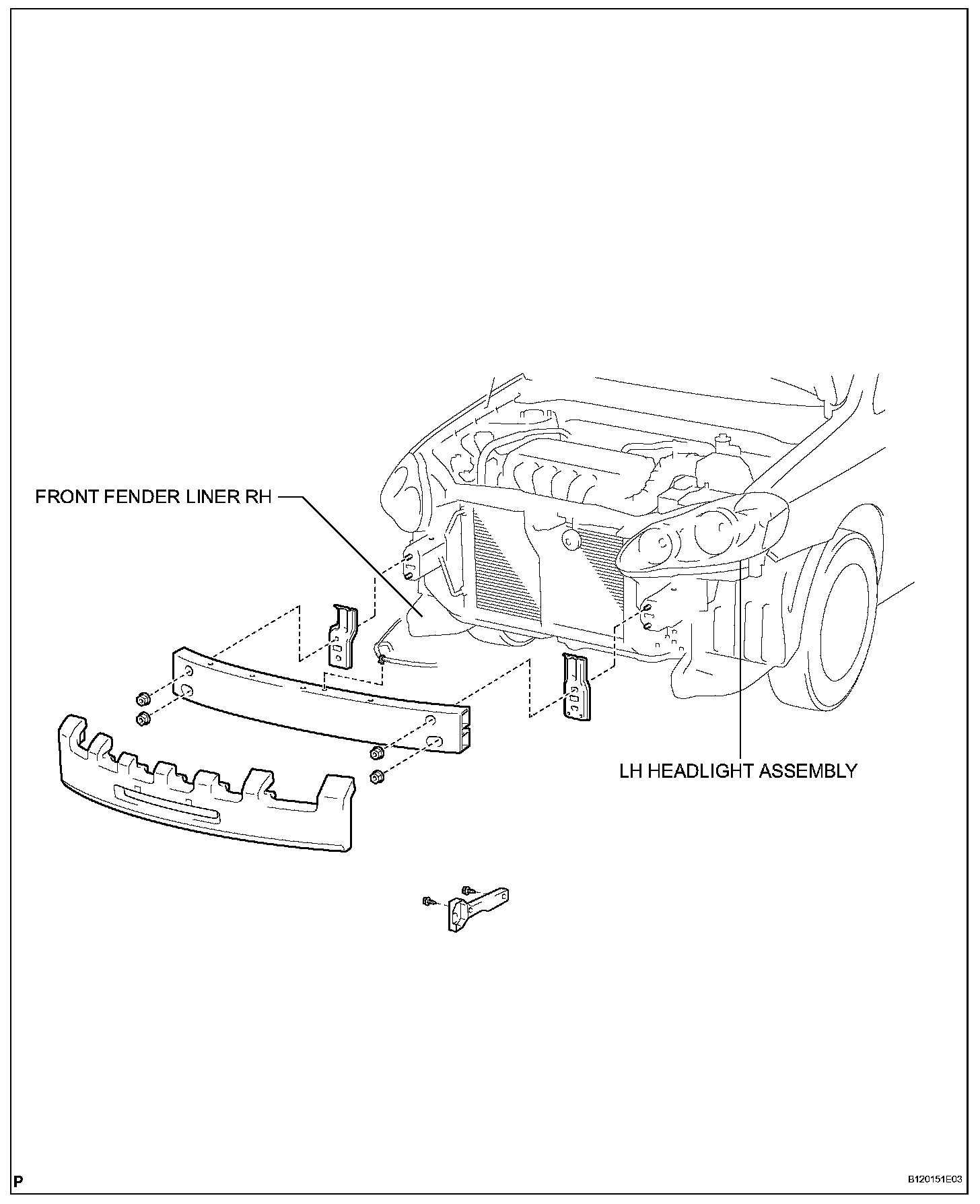 FRONT FENDER LINER RH

LH HEADLIGHT ASSEMBLY

P

B120151E03