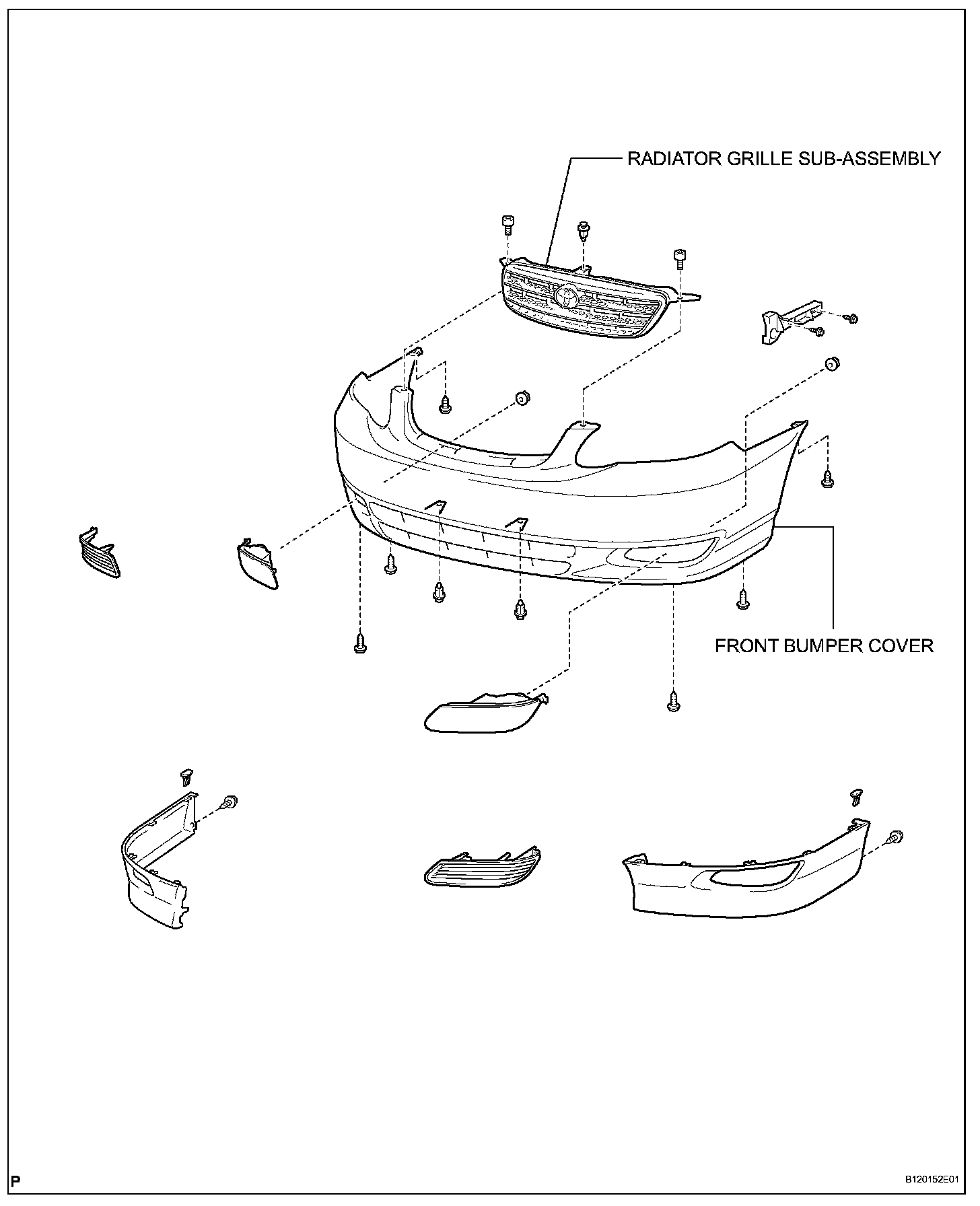 RADIATOR GRILLE SUB-ASSEMBLY

FRONT BUMPER COVER

P

B120152E01