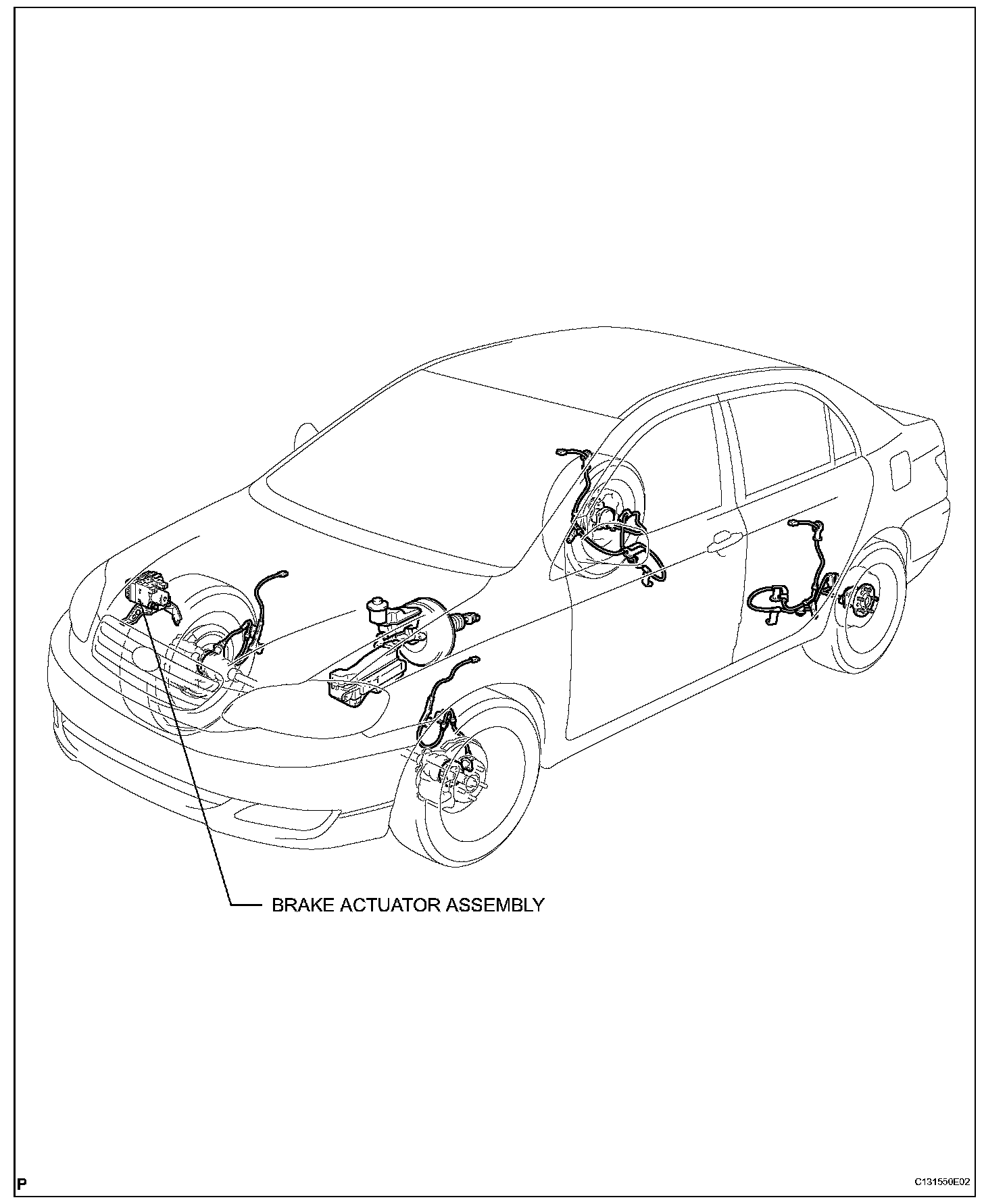 BRAKE ACTUATOR ASSEMBLY

P

C131550E02