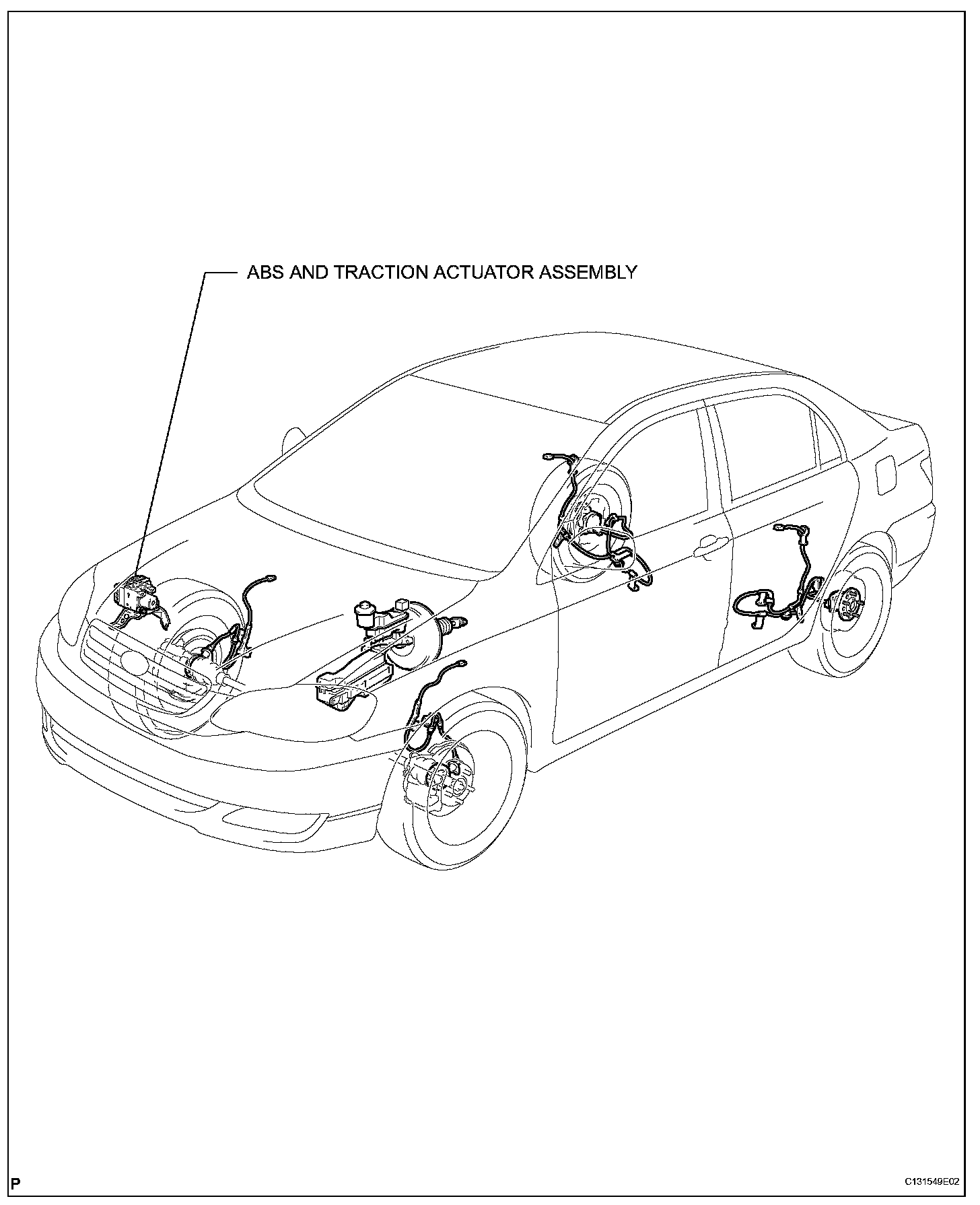 ABS AND TRACTION ACTUATOR ASSEMBLY

P

C131549E02