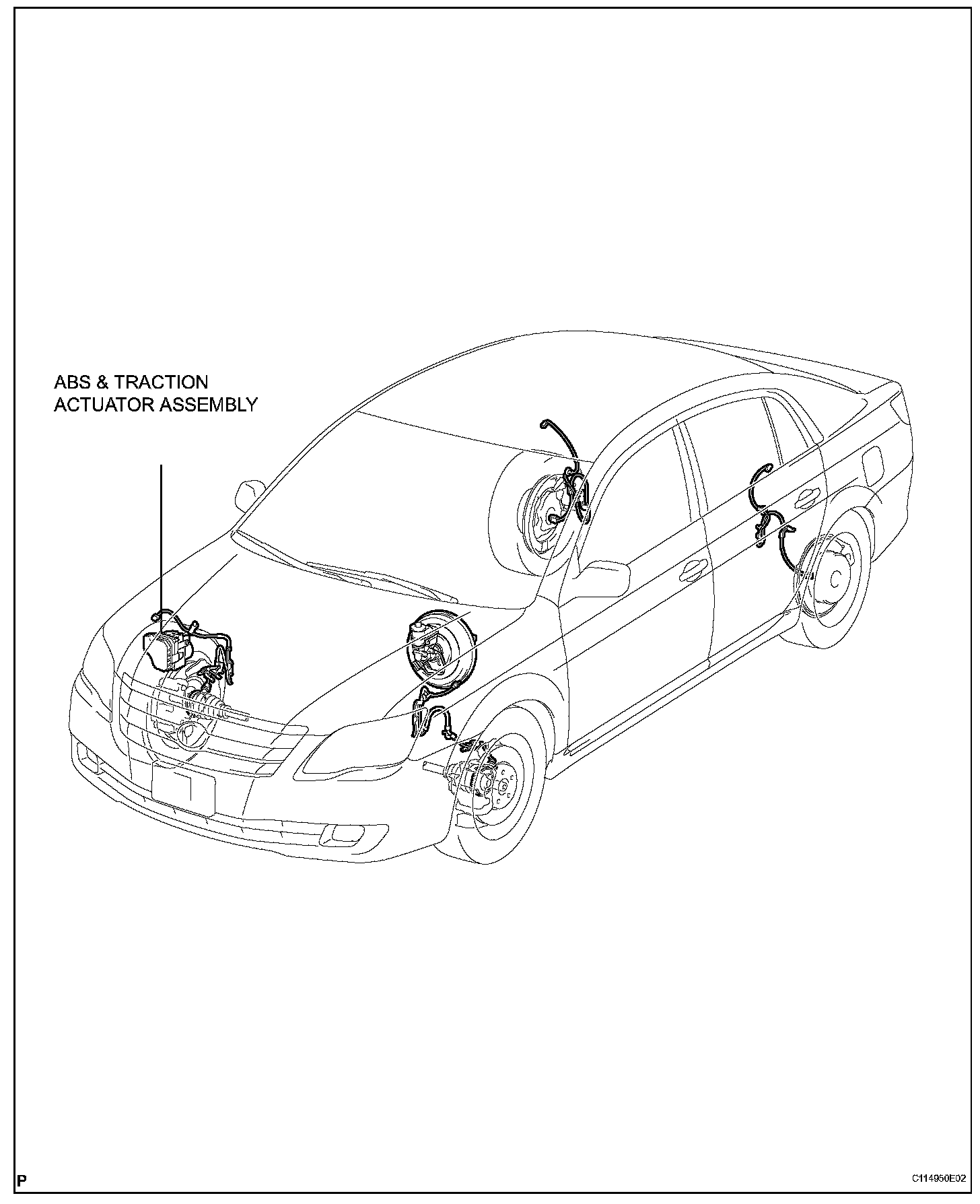 ABS & TRACTION ACTUATOR ASSEMBLY

P

C114950E02