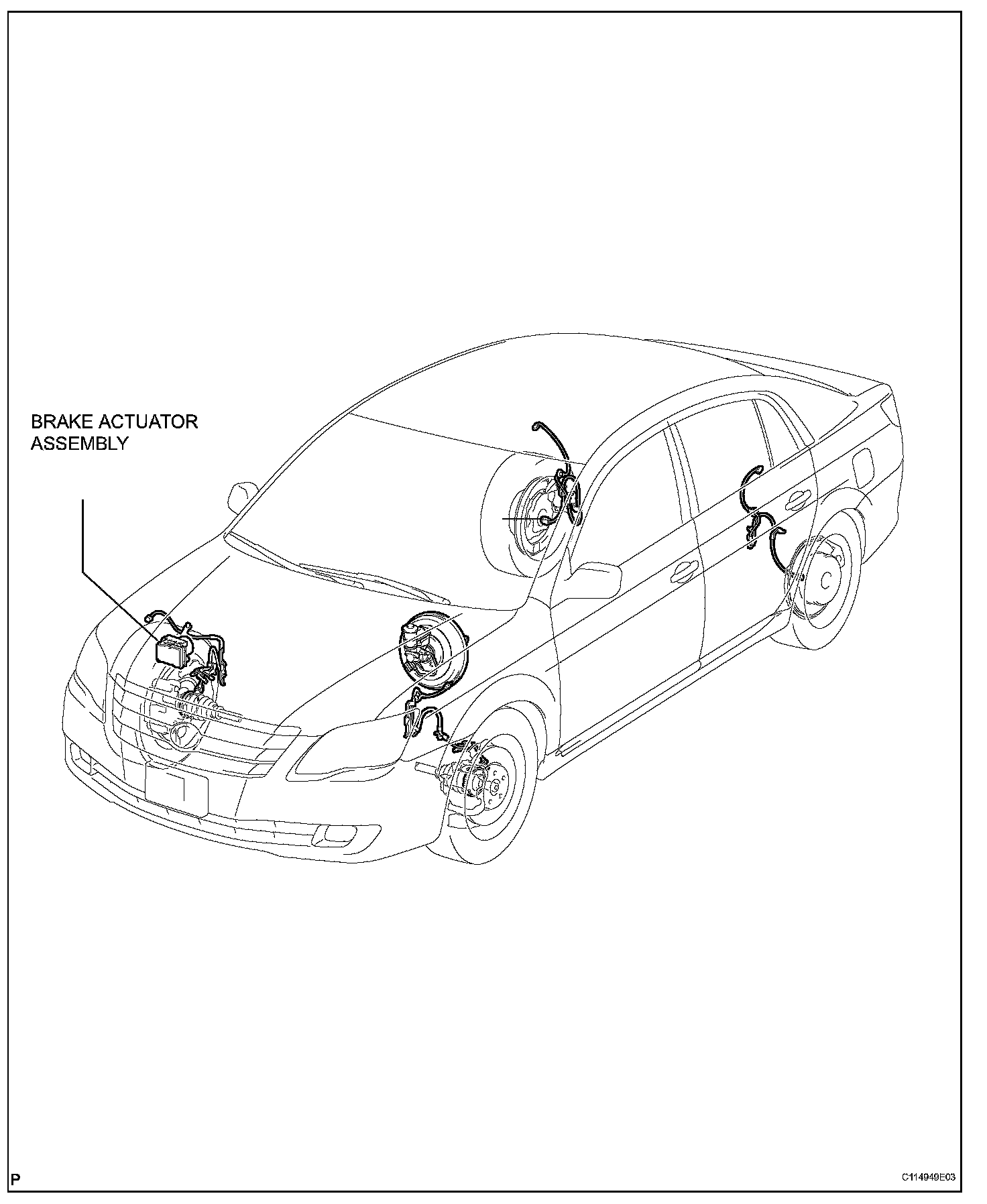 BRAKE ACTUATOR ASSEMBLY

P

C114949E03