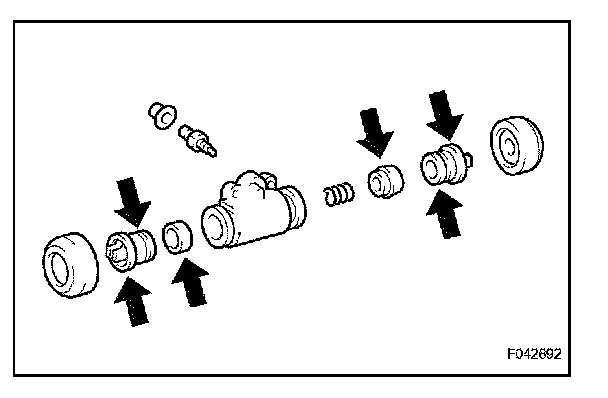 F042692