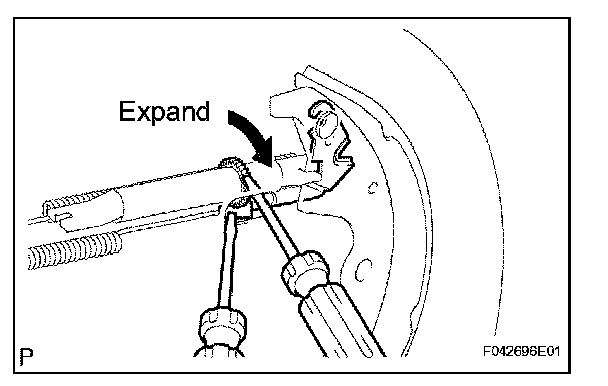 Expand

P

F042696E01