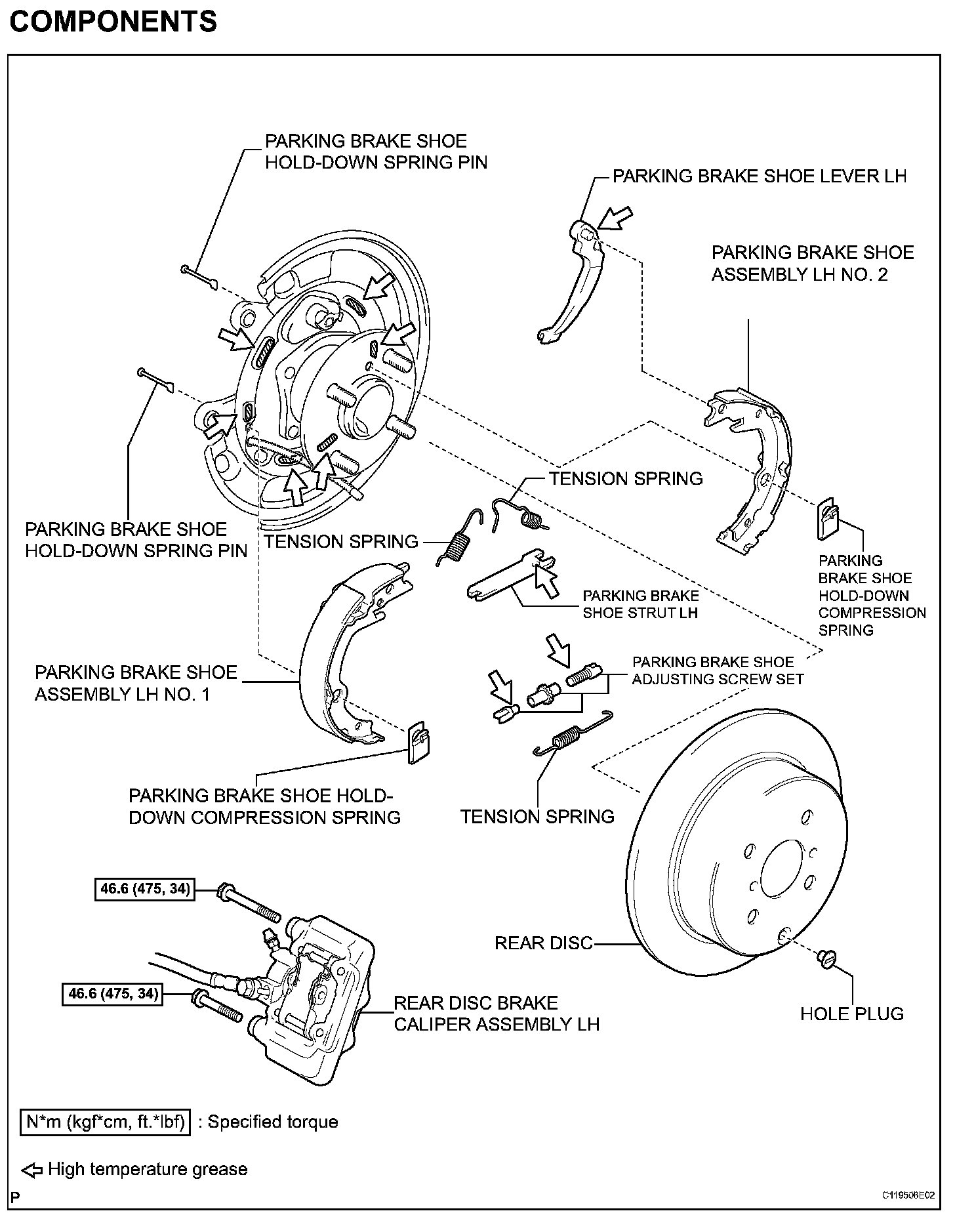 COMPONENTS

PARKING BRAKE SHOE HOLD-DOWN SPRING PIN

PARKING BRAKE SHOE LEVER LH

PARKING BRAKE SHOE ASSEMBLY LH NO. 2

TENSION SPRING

PARKING BRAKE SHOE HOLD-DOWN SPRING PIN

TENSION SPRING

PARKING BRAKE SHOE HOLD-DOWN COMPRESSION SPRING

PARKING BRAKE SHOE STRUT LH

PARKING BRAKE SHOE ASSEMBLY LH NO. 1

PARKING BRAKE SHOE ADJUSTING SCREW SET

PARKING BRAKE SHOE HOLD-DOWN COMPRESSION SPRING

TENSION SPRING

46.6 (475, 34)

REAR DISC

46.6 (475, 34)

REAR DISC BRAKE CALIPER ASSEMBLY LH

HOLE PLUG

N*m (kgf*cm, ft.*lbf) : Specified torque

High temperature grease

P

C119508E02