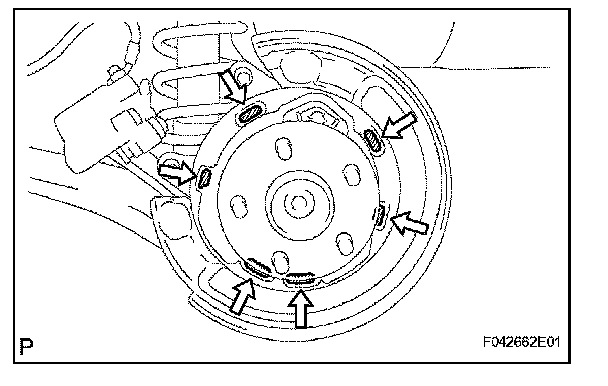 P

F042662E01