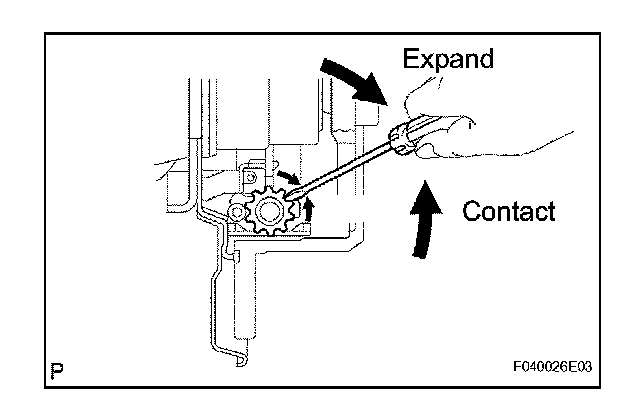 Expand

Contact

P

F040026E03