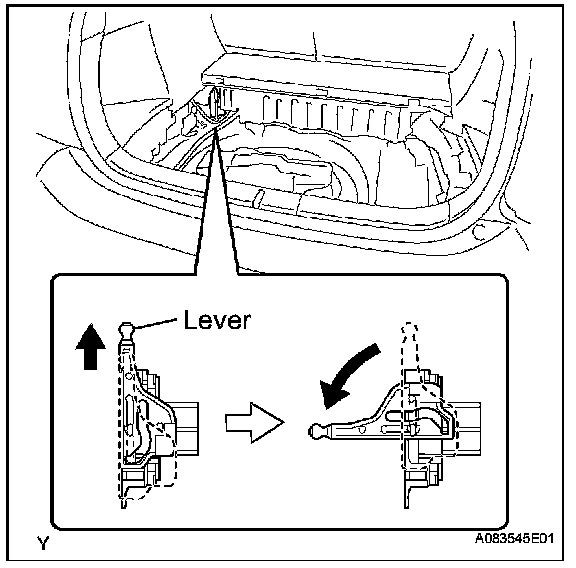 Lever

Y

A083545E01