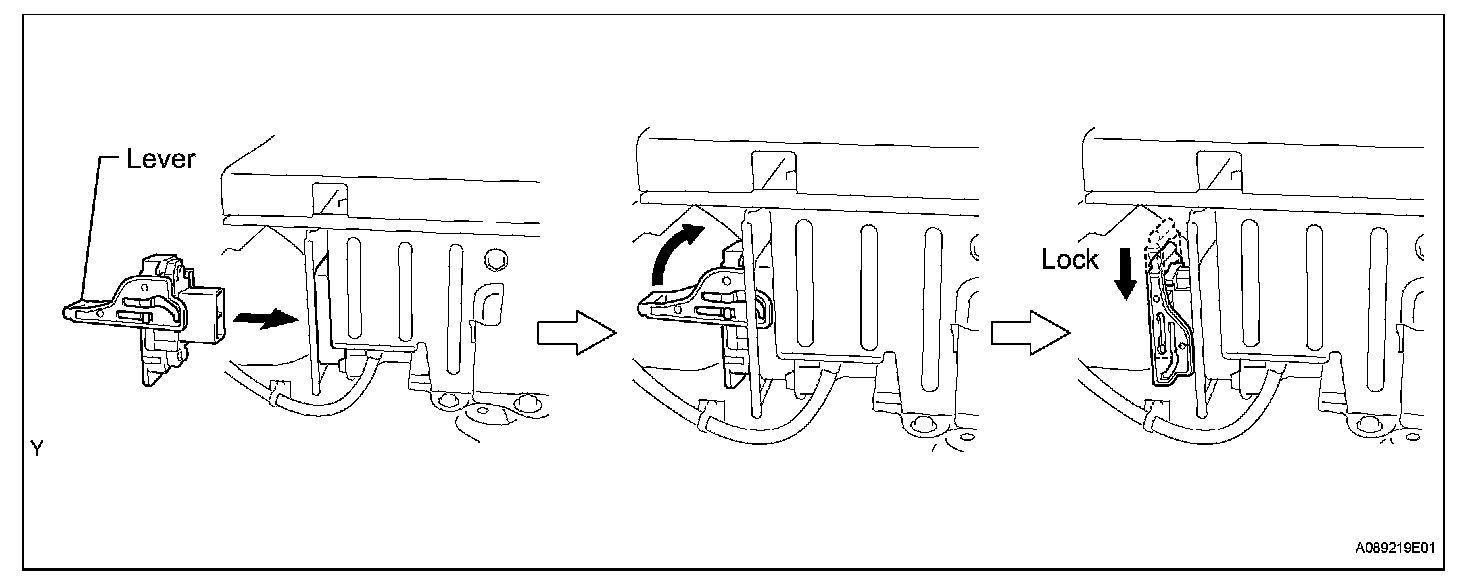 Lever

Lock

Y

A089219E01