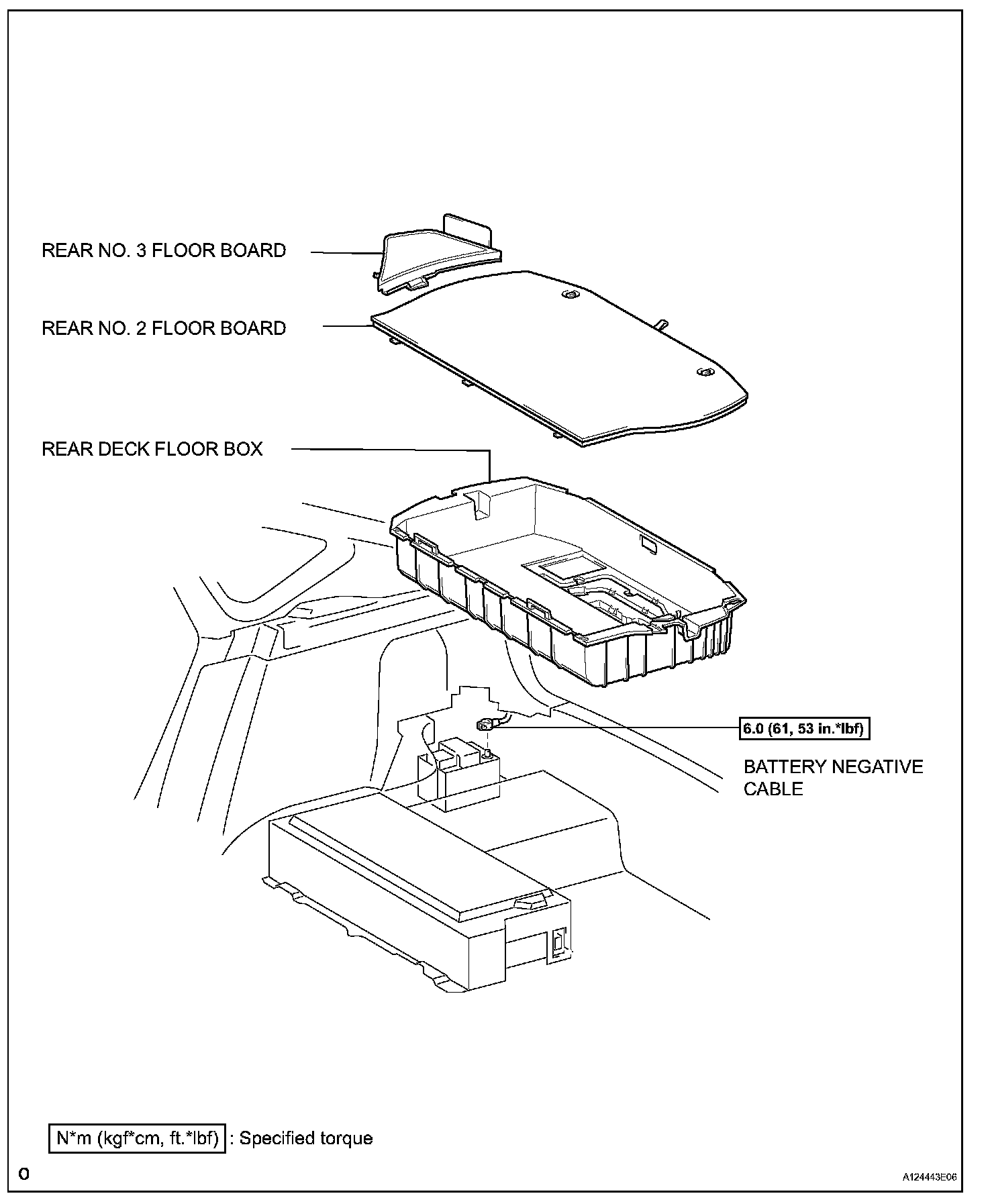 REAR NO. 3 FLOOR BOARD

REAR NO. 2 FLOOR BOARD

REAR DECK FLOOR BOX

6.0 (61, 53 in.*lbf)

BATTERY NEGATIVE CABLE

N*m (kgf*cm, ft.*lbf) : Specified torque

O

A124443E06