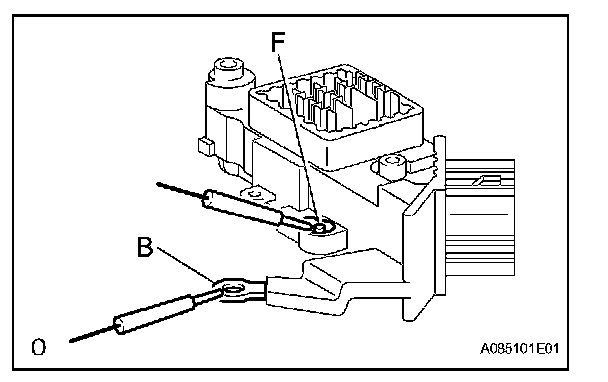 F

B

O

A085101E01