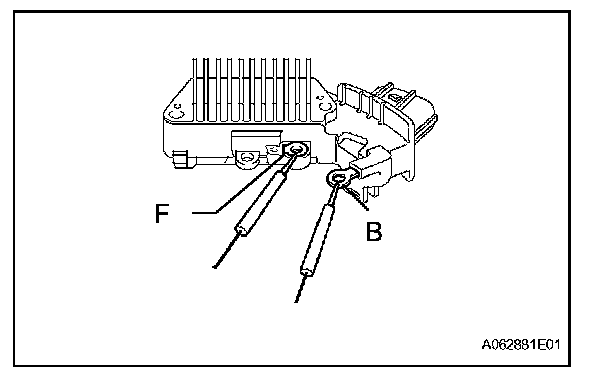 F

B

A062881E01