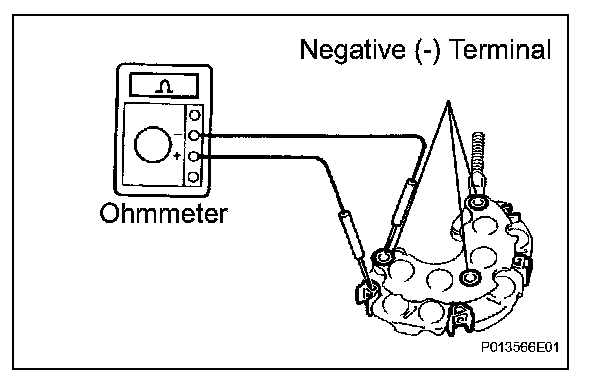 Negative (-) Terminal

Ω

-
+

Ohmmeter

P013566E01