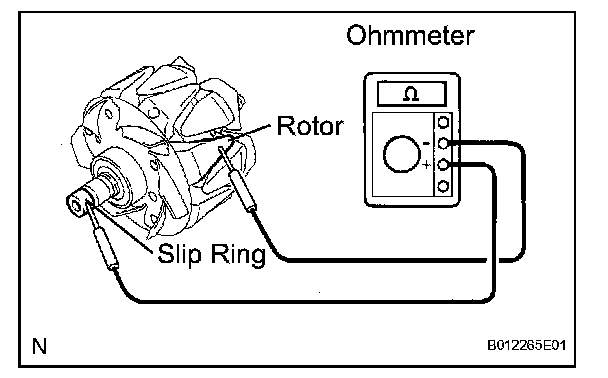 Ohmmeter

Ω

-
+

Rotor

Slip Ring

N

B012265E01