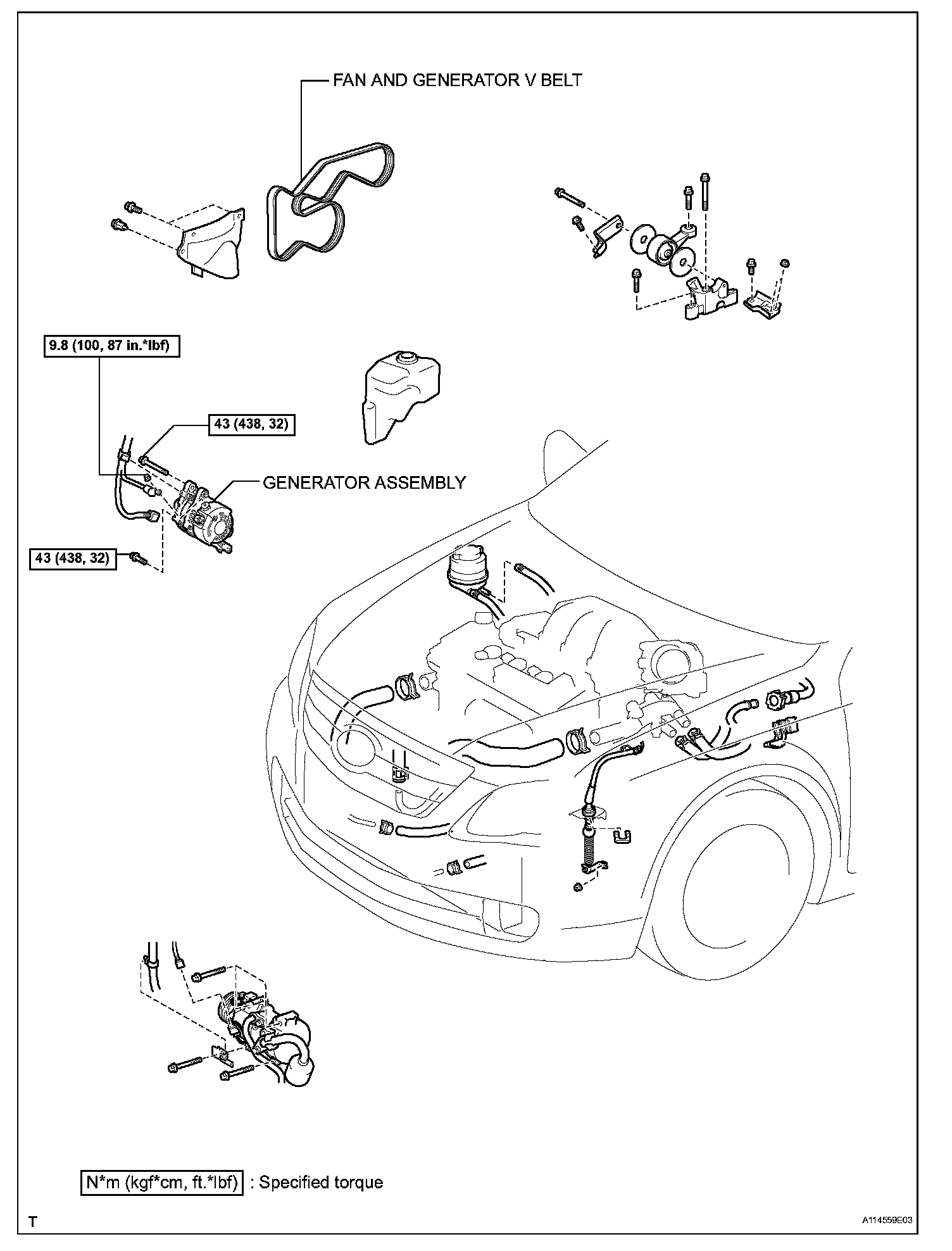 FAN AND GENERATOR V BELT

9.8 (100, 87 in.*lbf)

43 (438, 32)

GENERATOR ASSEMBLY

43 (438, 32)

N*m (kgf*cm, ft.*lbf) : Specified torque

T

A114559E03