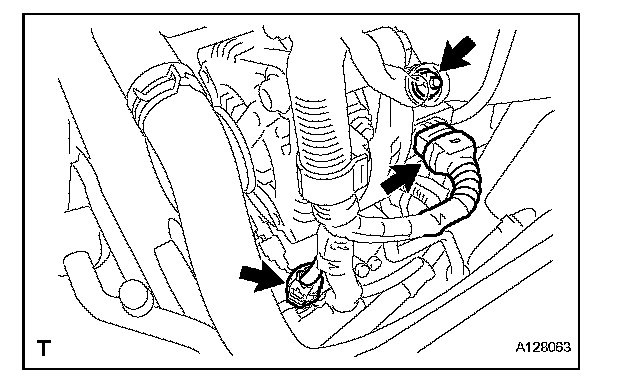 T

A128063