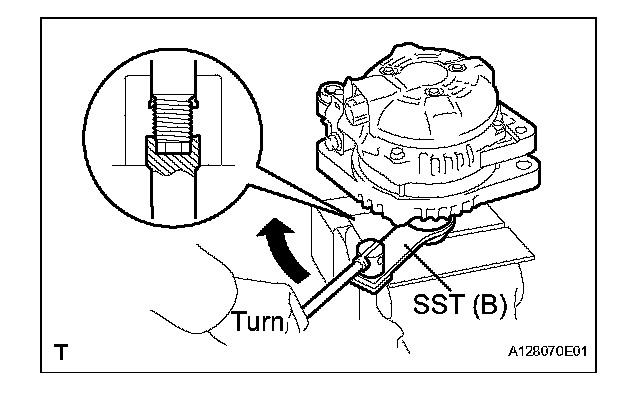 Turn
SST (B)
T
A128070E01