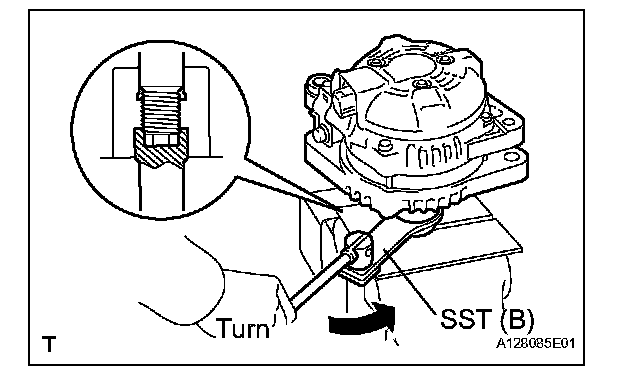 Turn
SST (B)
T
A128085E01