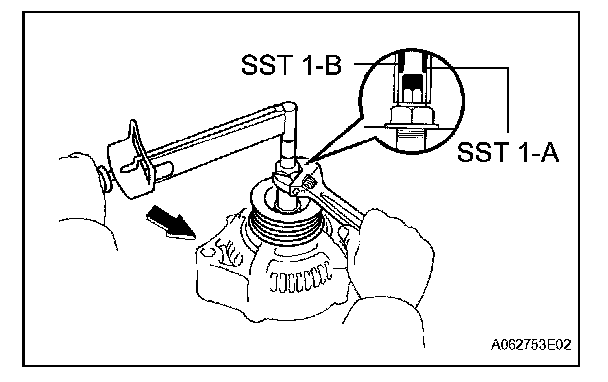 SST 1-B

SST 1-A

A062753E02