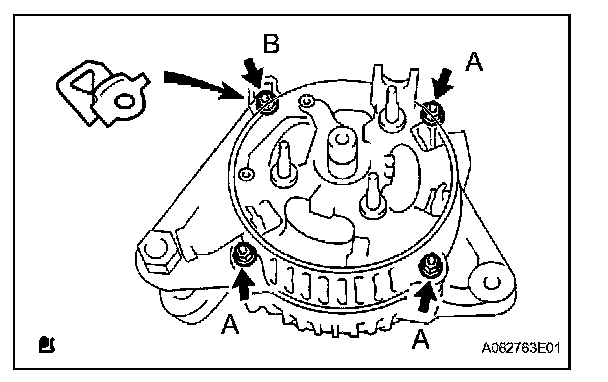 B
A
A
A
A082763E01