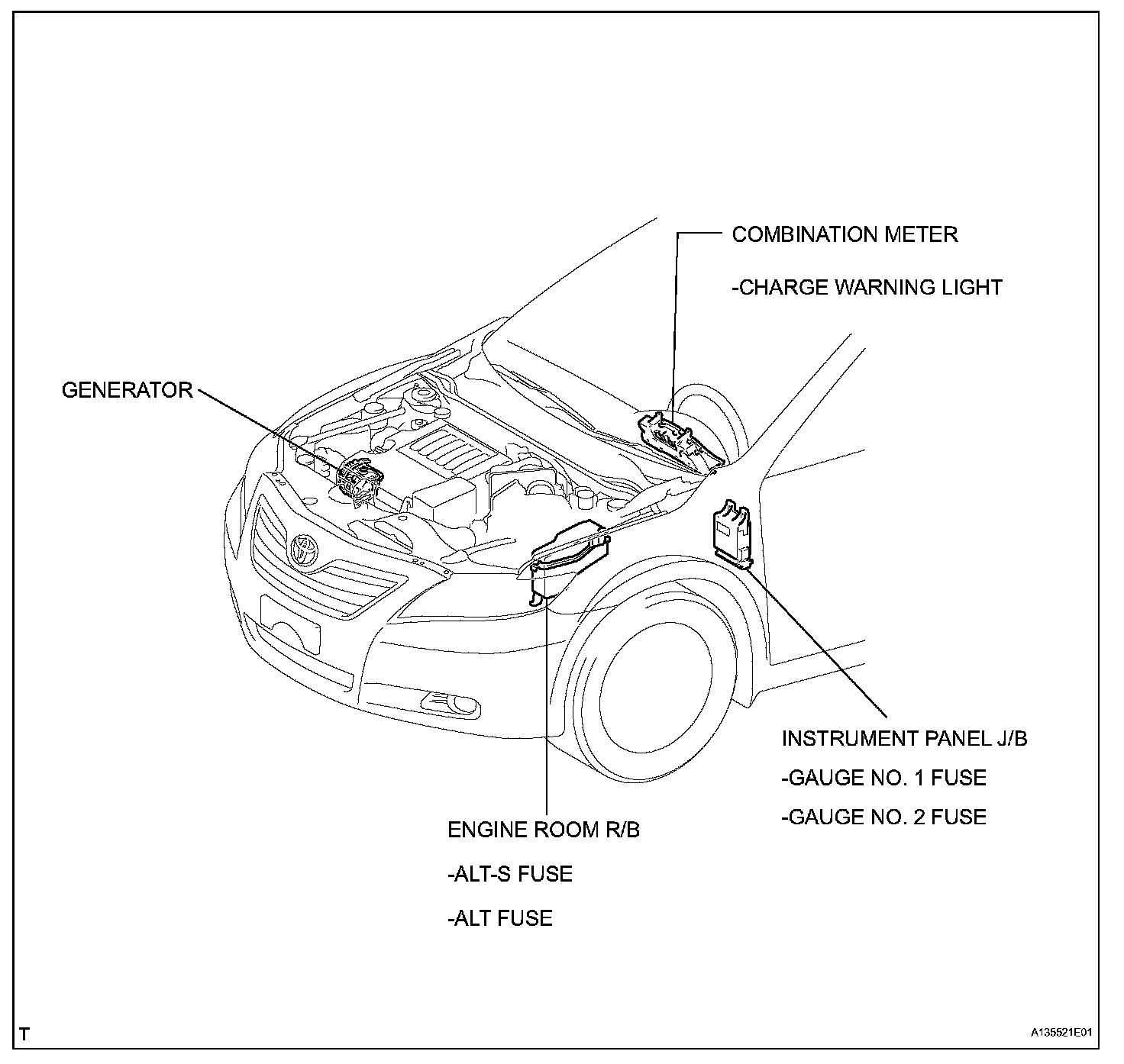 COMBINATION METER

-CHARGE WARNING LIGHT

GENERATOR

INSTRUMENT PANEL J/B

-GAUGE NO. 1 FUSE

-GAUGE NO. 2 FUSE

ENGINE ROOM R/B

-ALT-S FUSE

-ALT FUSE

T

A135521E01