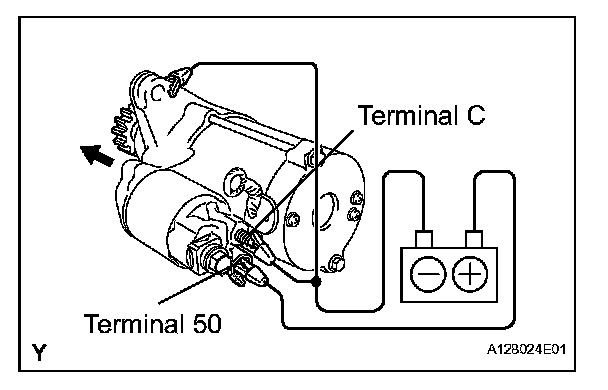 Terminal C

Terminal 50

Y

A128024E01