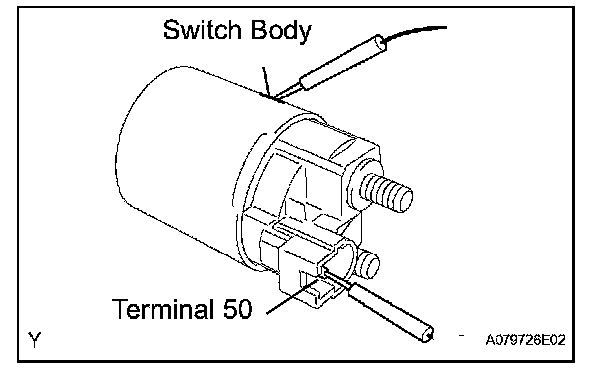 Switch Body

Terminal 50

Y

A079726E02