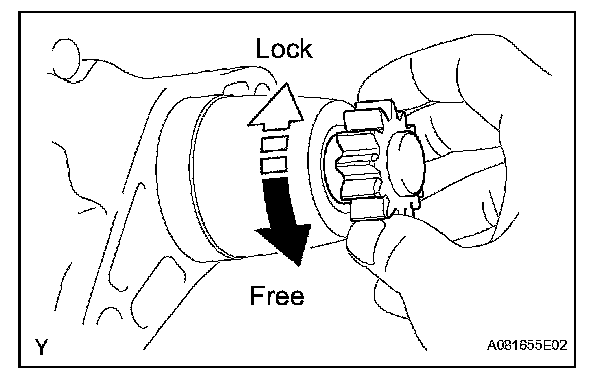 Lock

Free

Y

A081655E02