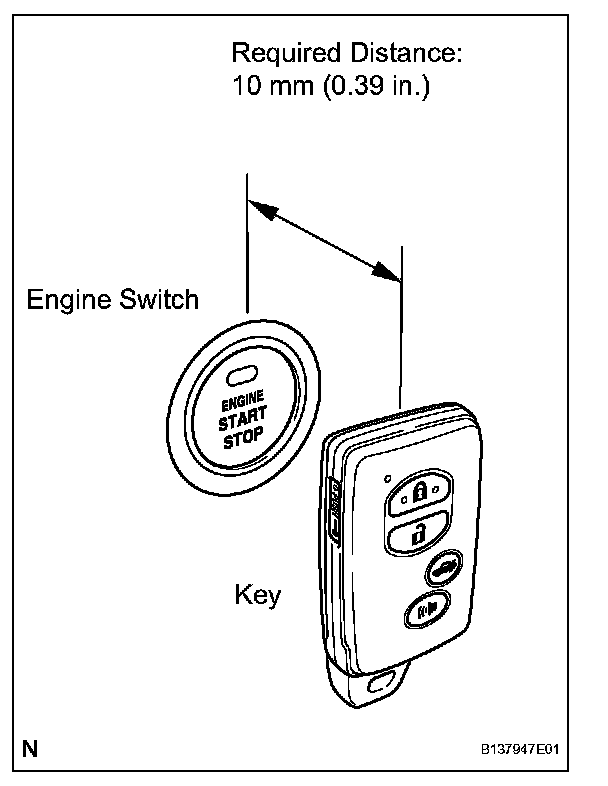 Required Distance:
10 mm (0.39 in.)

Engine Switch

ENGINE
START
STOP

Key

N

B137947E01