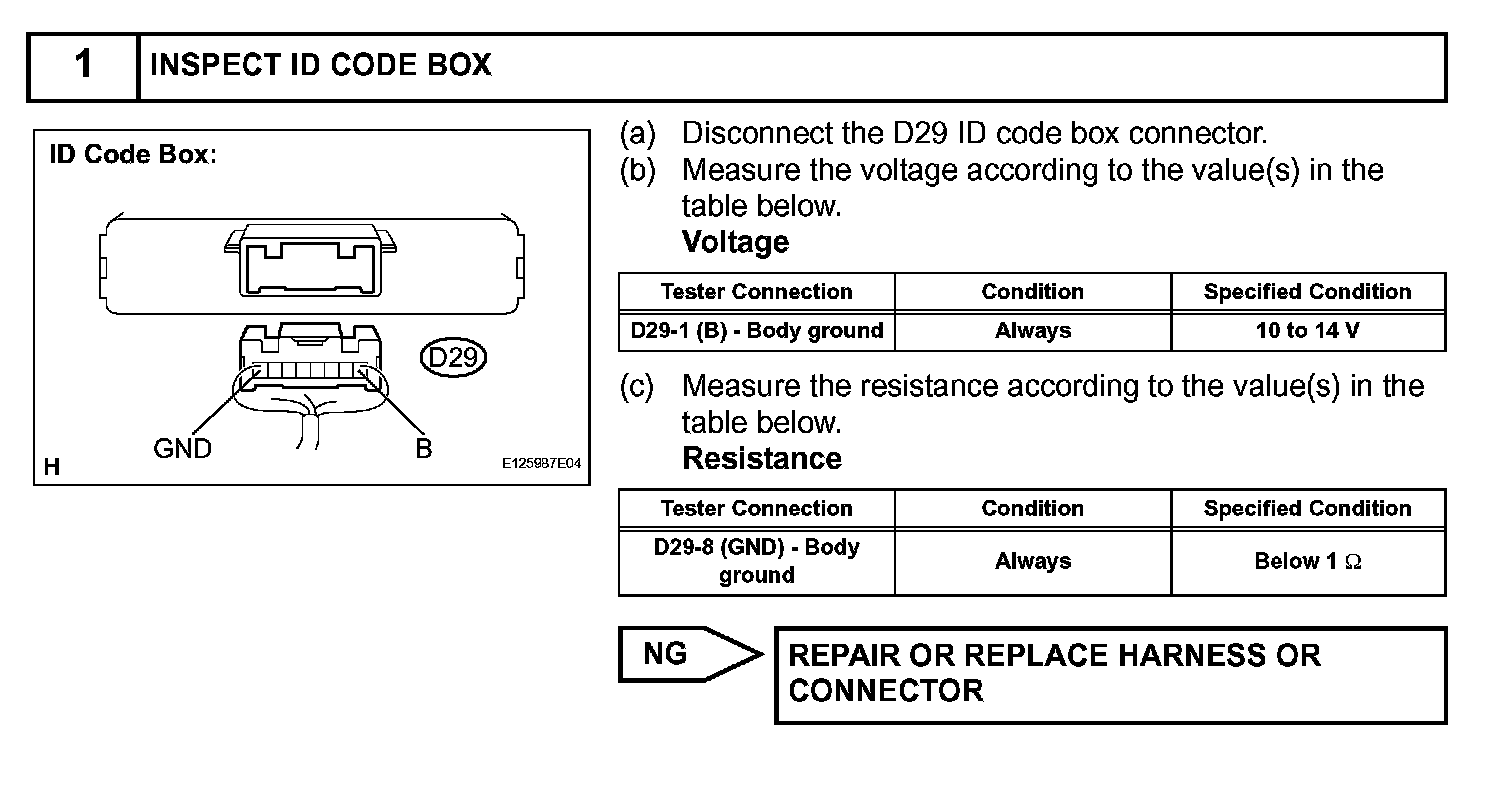 1 INSPECT ID CODE BOX

ID Code Box:

D29

GND

B

H

E125987E04

(a) Disconnect the D29 ID code box connector.

(b) Measure the voltage according to the value(s) in the table below.

Voltage

| Tester Connection | Condition | Specified Condition |
|---|---|---|
| D29-1 (B) - Body ground | Always | 10 to 14 V |

(c) Measure the resistance according to the value(s) in the table below.

Resistance

| Tester Connection | Condition | Specified Condition |
|---|---|---|
| D29-8 (GND) - Body ground | Always | Below 1 $\Omega$ |

NG

REPAIR OR REPLACE HARNESS OR CONNECTOR