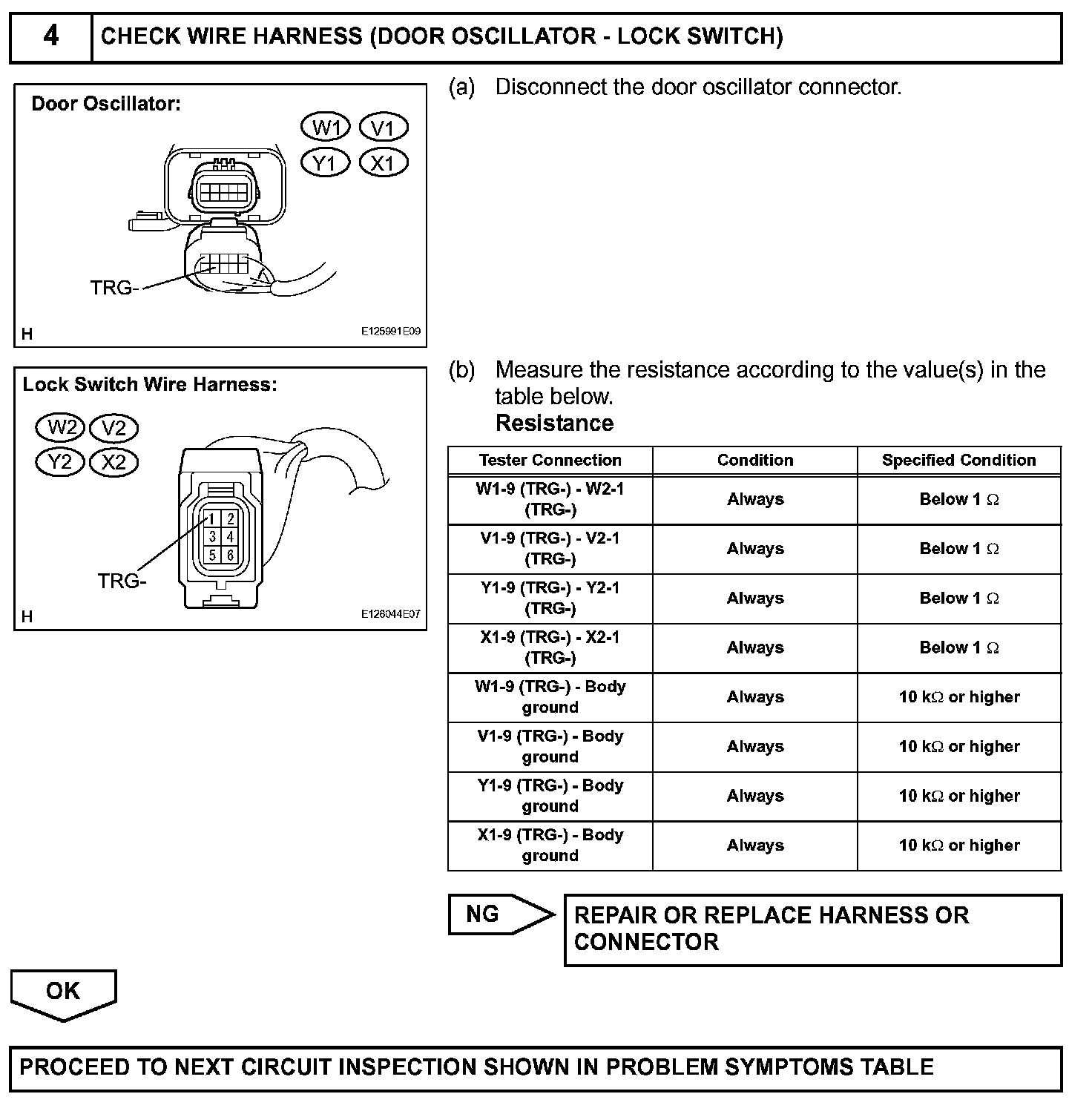 4 CHECK WIRE HARNESS (DOOR OSCILLATOR - LOCK SWITCH)

Door Oscillator:

W1 V1
Y1 X1

TRG-

H E125991E09

(a) Disconnect the door oscillator connector.

Lock Switch Wire Harness:

W2 V2
Y2 X2

1 2
3 4
5 6

TRG-

H E126044E07

(b) Measure the resistance according to the value(s) in the table below.
Resistance

| Tester Connection | Condition | Specified Condition |
|---|---|---|
| W1-9 (TRG-) - W2-1 (TRG-) | Always | Below 1 $\Omega$ |
| V1-9 (TRG-) - V2-1 (TRG-) | Always | Below 1 $\Omega$ |
| Y1-9 (TRG-) - Y2-1 (TRG-) | Always | Below 1 $\Omega$ |
| X1-9 (TRG-) - X2-1 (TRG-) | Always | Below 1 $\Omega$ |
| W1-9 (TRG-) - Body ground | Always | 10 k$\Omega$ or higher |
| V1-9 (TRG-) - Body ground | Always | 10 k$\Omega$ or higher |
| Y1-9 (TRG-) - Body ground | Always | 10 k$\Omega$ or higher |
| X1-9 (TRG-) - Body ground | Always | 10 k$\Omega$ or higher |

NG

REPAIR OR REPLACE HARNESS OR CONNECTOR

OK

PROCEED TO NEXT CIRCUIT INSPECTION SHOWN IN PROBLEM SYMPTOMS TABLE