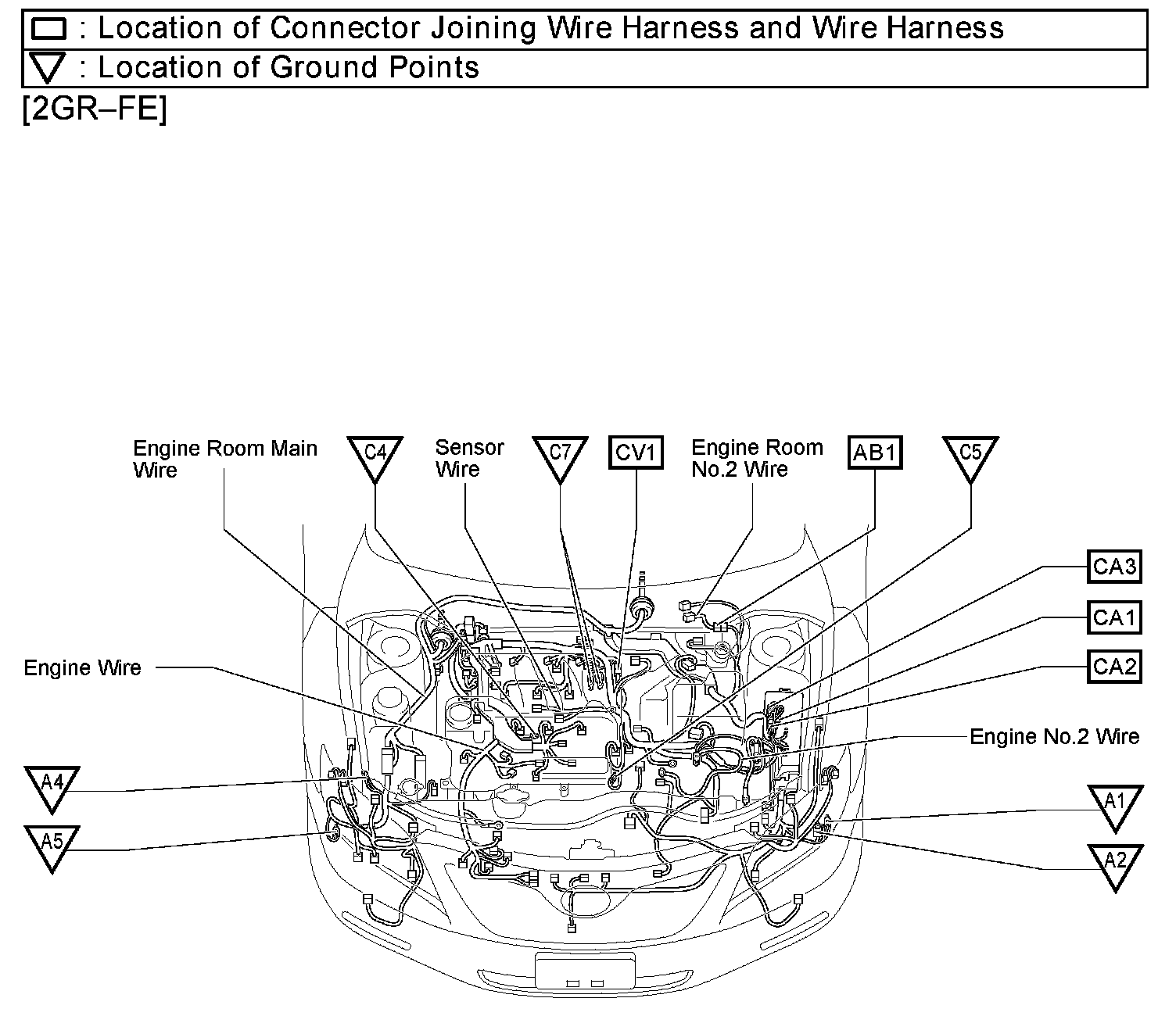 : Location of Connector Joining Wire Harness and Wire Harness
: Location of Ground Points
[2GR–FE]

Engine Room Main Wire

C4

Sensor Wire

C7

CV1

Engine Room No.2 Wire

AB1

C5

CA3

CA1

CA2

Engine Wire

Engine No.2 Wire

A4

A5

A1

A2