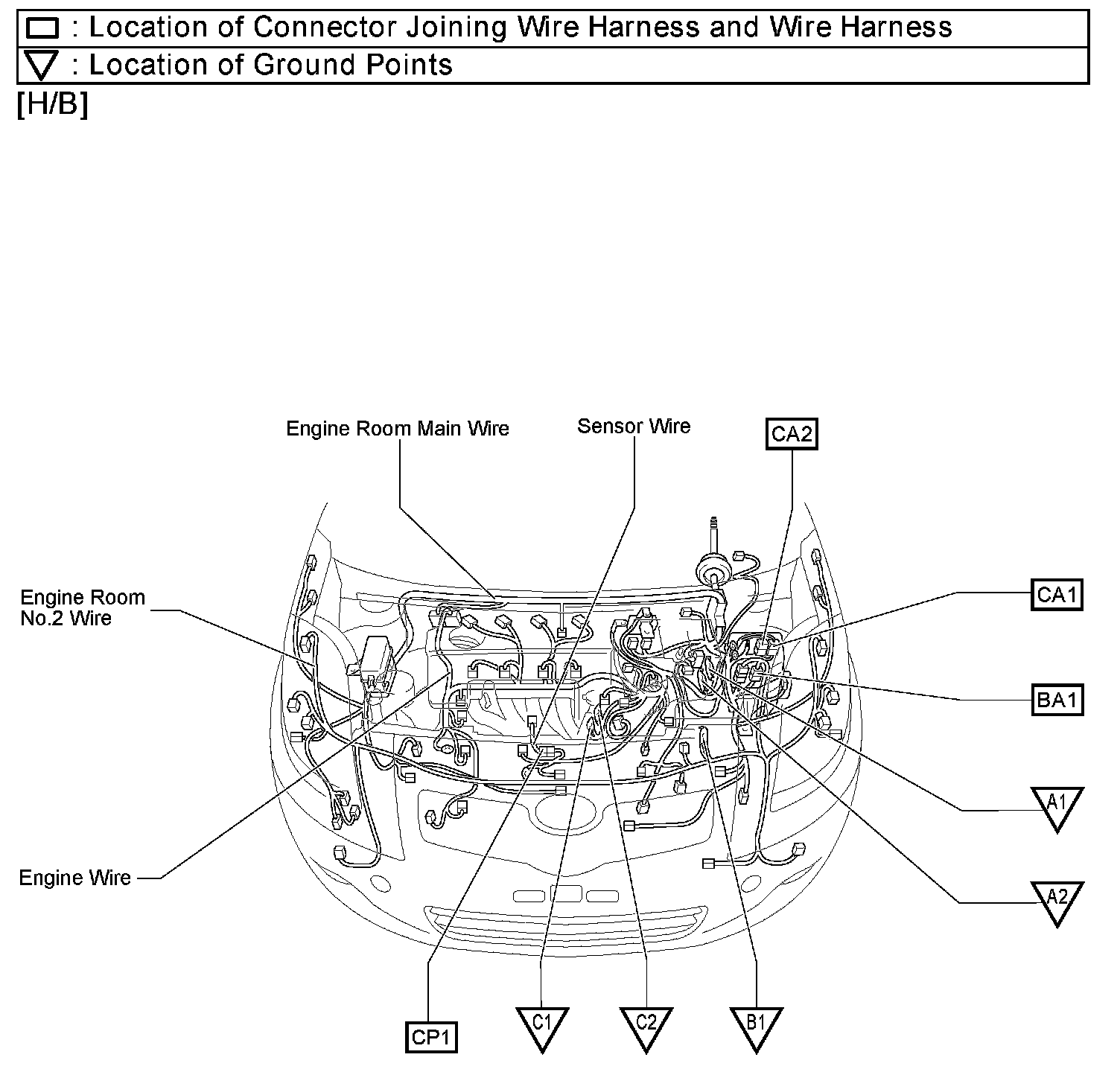 : Location of Connector Joining Wire Harness and Wire Harness
: Location of Ground Points
[H/B]

Engine Room Main Wire
Sensor Wire
CA2
Engine Room No.2 Wire
CA1
BA1
A1
A2
Engine Wire
CP1
C1
C2
B1