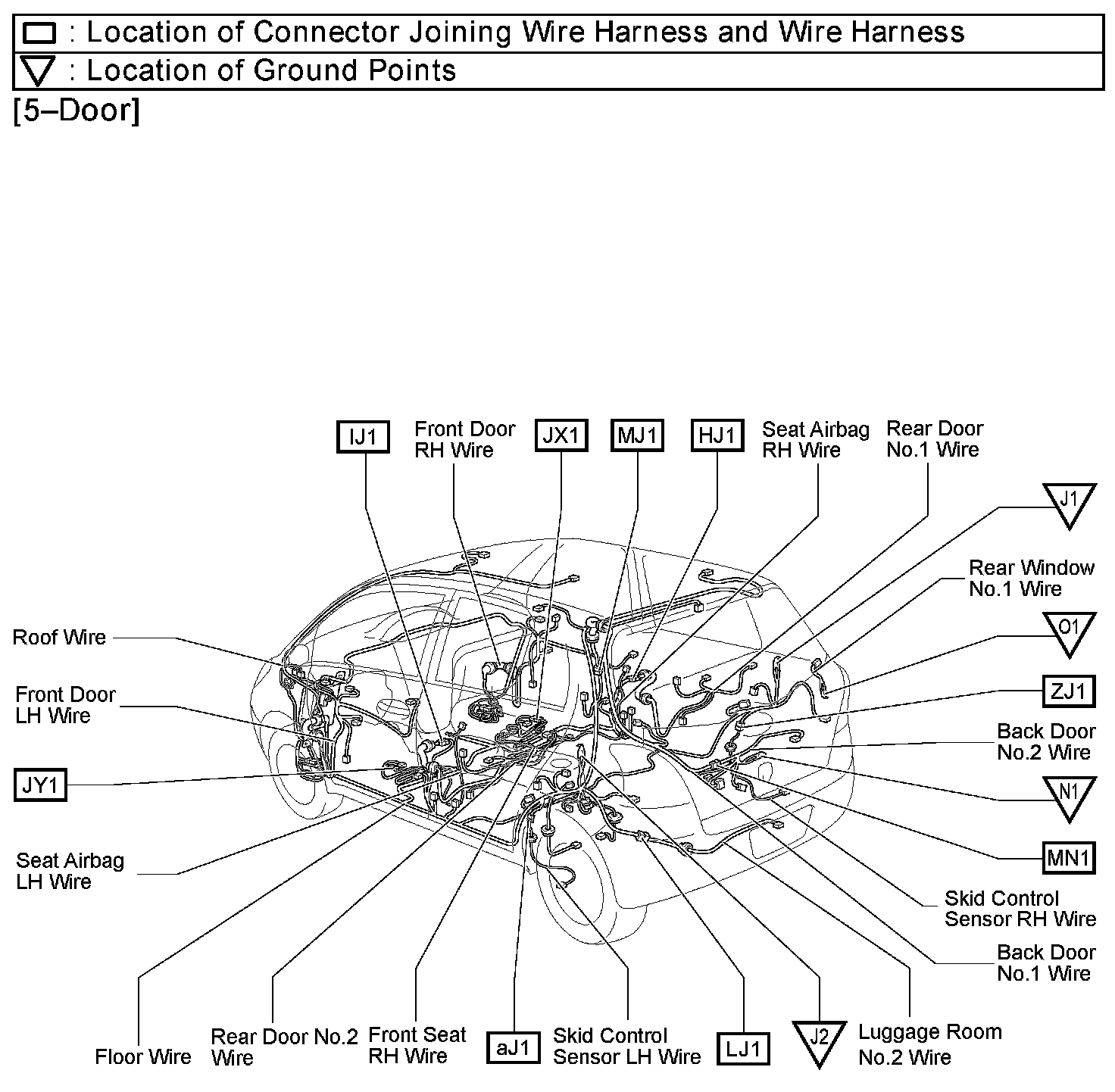 : Location of Connector Joining Wire Harness and Wire Harness
: Location of Ground Points
[5–Door]

IJ1
Front Door RH Wire
JX1
MJ1
HJ1
Seat Airbag RH Wire
Rear Door No.1 Wire
J1
Rear Window No.1 Wire
O1
ZJ1
Back Door No.2 Wire
N1
MN1
Skid Control Sensor RH Wire
Back Door No.1 Wire
Roof Wire
Front Door LH Wire
JY1
Seat Airbag LH Wire
Floor Wire
Rear Door No.2 Wire
Front Seat RH Wire
aJ1
Skid Control Sensor LH Wire
LJ1
J2
Luggage Room No.2 Wire