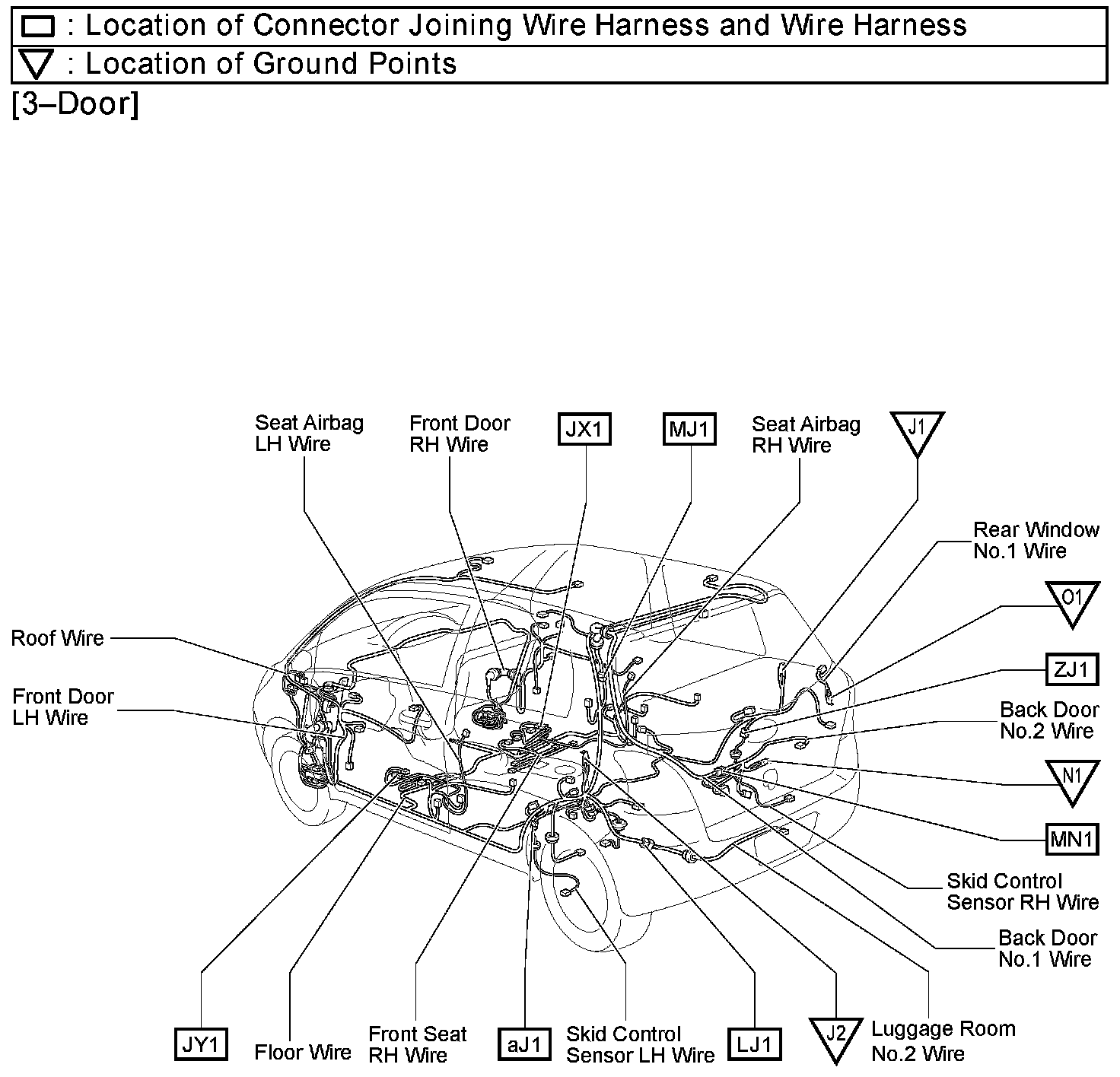 : Location of Connector Joining Wire Harness and Wire Harness
: Location of Ground Points
[3–Door]

Seat Airbag LH Wire
Front Door RH Wire
JX1
MJ1
Seat Airbag RH Wire
J1
Rear Window No.1 Wire
O1
ZJ1
Back Door No.2 Wire
N1
MN1
Skid Control Sensor RH Wire
Back Door No.1 Wire
Roof Wire
Front Door LH Wire
JY1
Floor Wire
Front Seat RH Wire
aJ1
Skid Control Sensor LH Wire
LJ1
J2
Luggage Room No.2 Wire