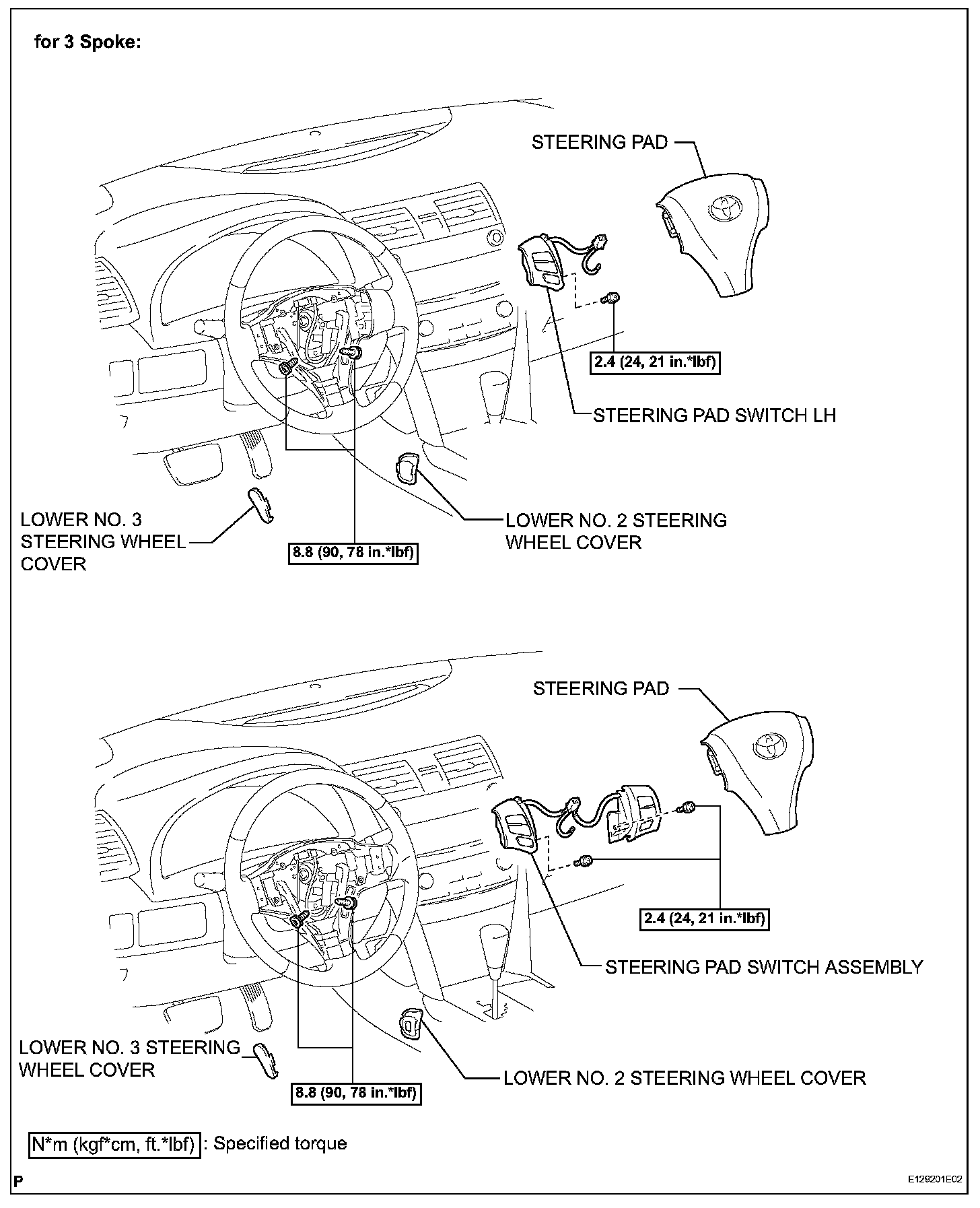 for 3 Spoke:

STEERING PAD

2.4 (24, 21 in.*lbf)

STEERING PAD SWITCH LH

LOWER NO. 3 STEERING WHEEL COVER

8.8 (90, 78 in.*lbf)

LOWER NO. 2 STEERING WHEEL COVER

STEERING PAD

2.4 (24, 21 in.*lbf)

STEERING PAD SWITCH ASSEMBLY

LOWER NO. 3 STEERING WHEEL COVER

8.8 (90, 78 in.*lbf)

LOWER NO. 2 STEERING WHEEL COVER

N*m (kgf*cm, ft.*lbf) : Specified torque

P

E129201E02