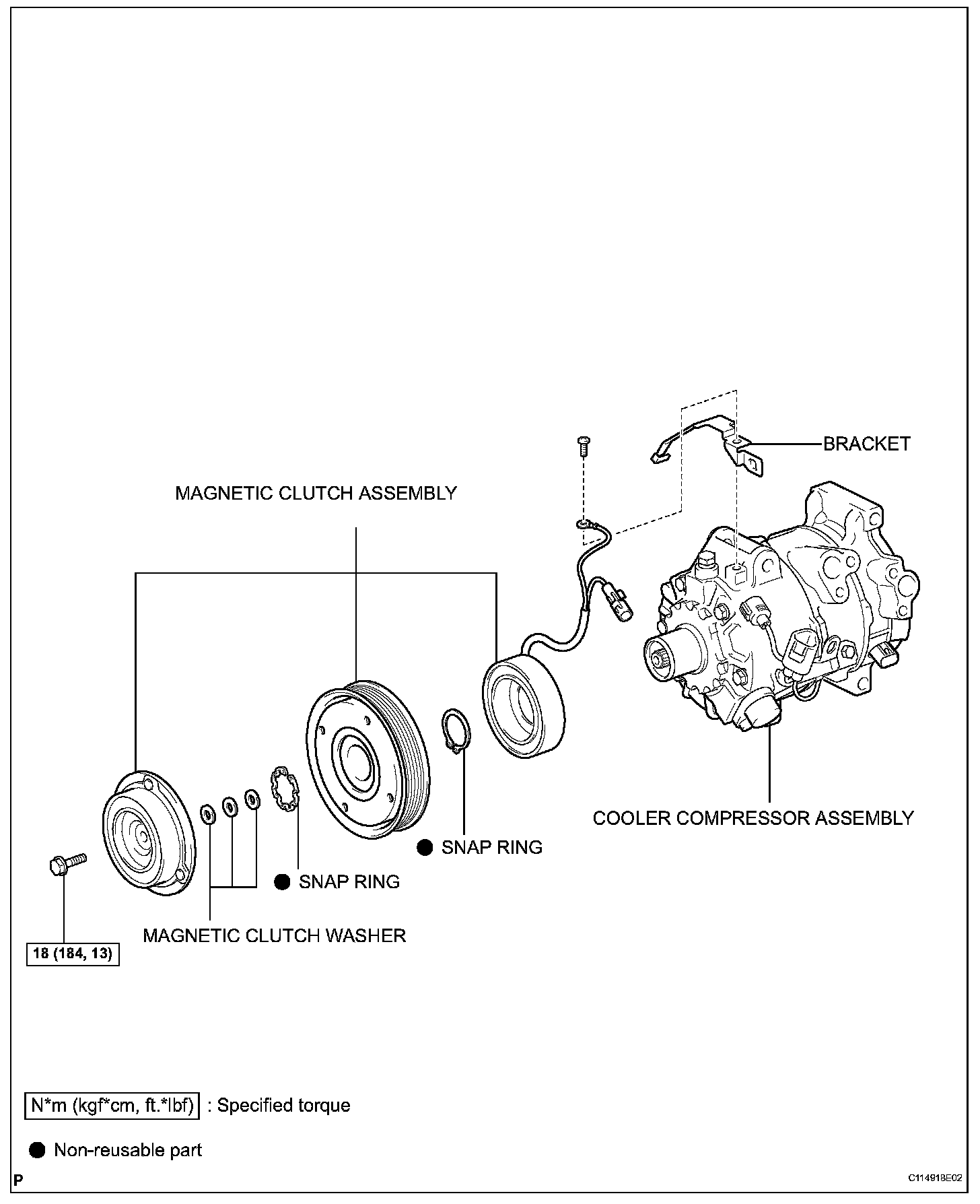 BRACKET

MAGNETIC CLUTCH ASSEMBLY

COOLER COMPRESSOR ASSEMBLY

● SNAP RING

● SNAP RING

MAGNETIC CLUTCH WASHER

18 (184, 13)

N*m (kgf*cm, ft.*lbf) : Specified torque

● Non-reusable part

P

C114918E02