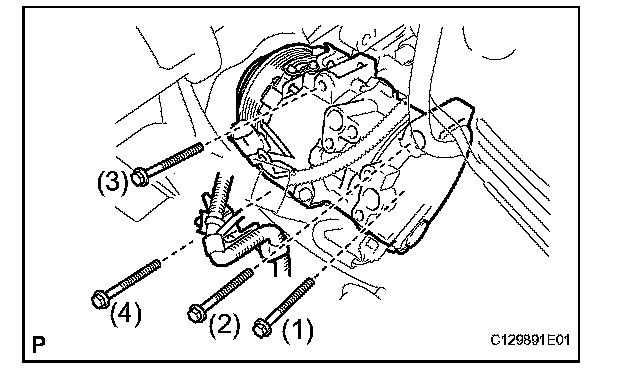 (3)
(4)
(2)
(1)
P
C129891E01