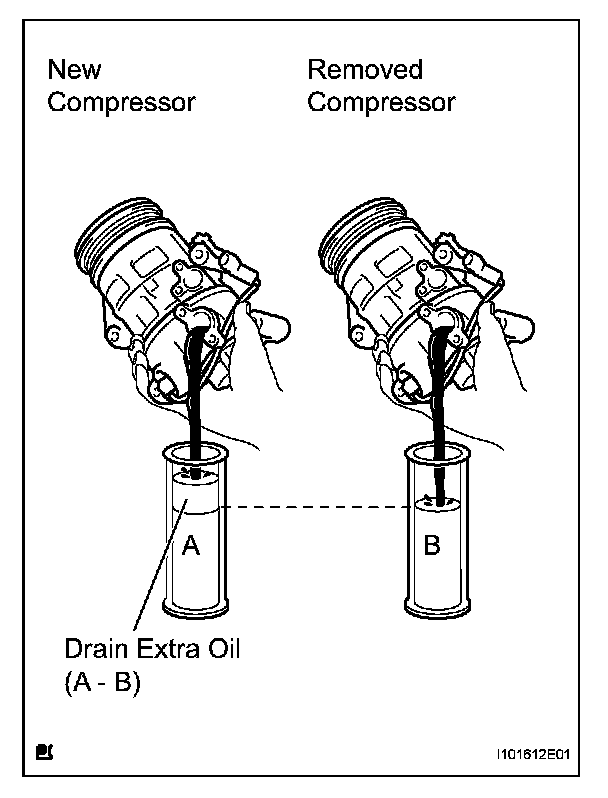 New Compressor

Removed Compressor

A

B

Drain Extra Oil (A - B)

I101612E01