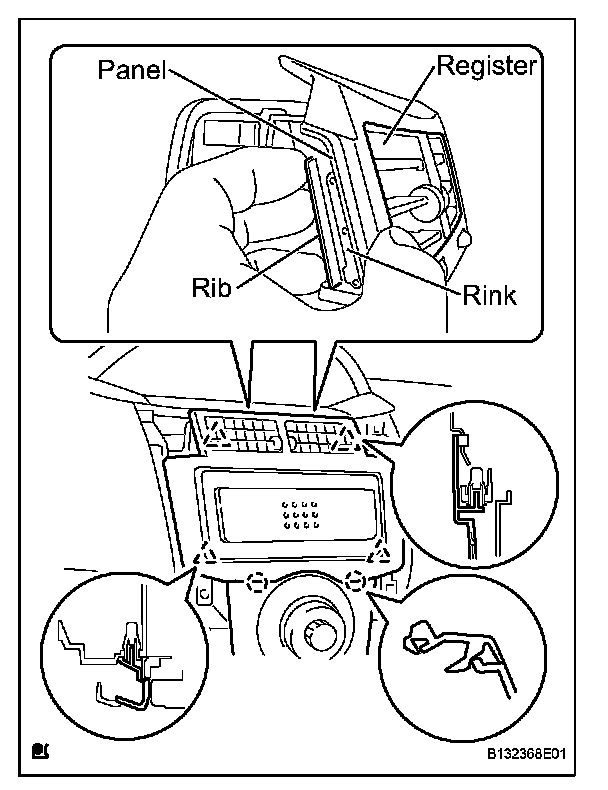 Panel
Register
Rib
Rink
B132368E01