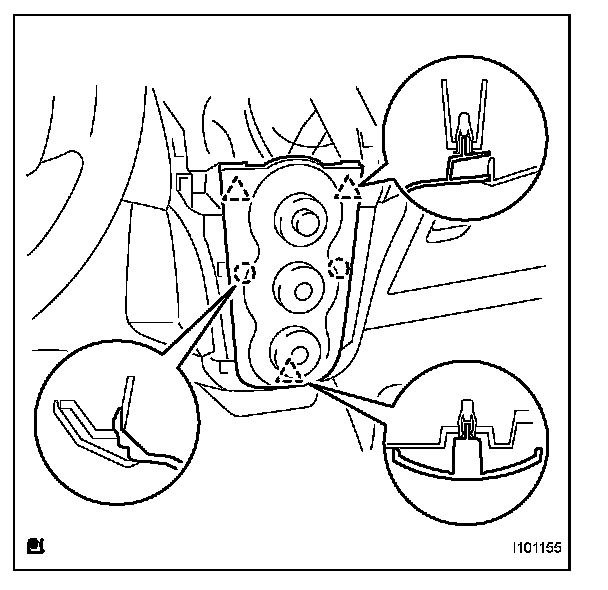 I101155