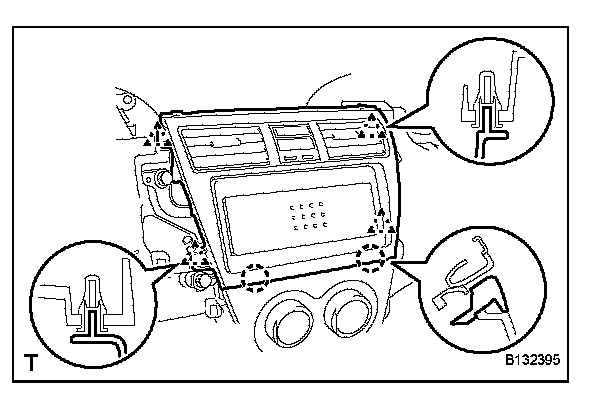 T

B132395