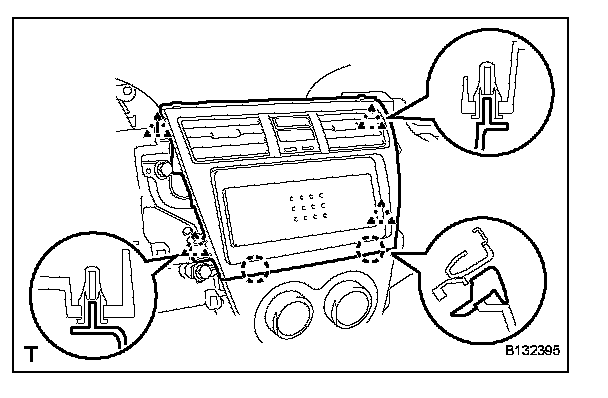 T

B132395