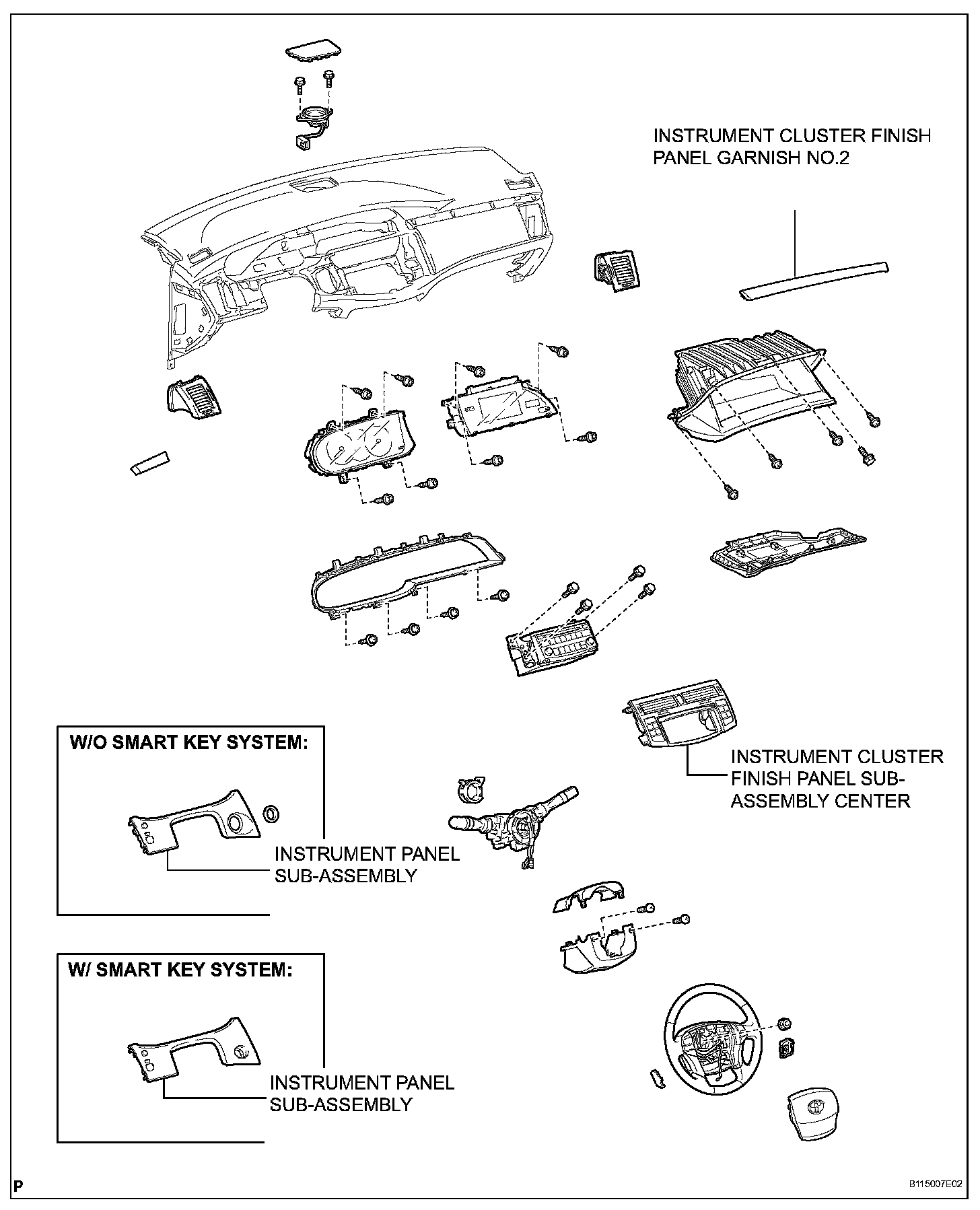 INSTRUMENT CLUSTER FINISH PANEL GARNISH NO.2

W/O SMART KEY SYSTEM:

INSTRUMENT PANEL SUB-ASSEMBLY

INSTRUMENT CLUSTER FINISH PANEL SUB-ASSEMBLY CENTER

W/ SMART KEY SYSTEM:

INSTRUMENT PANEL SUB-ASSEMBLY

P

B115007E02