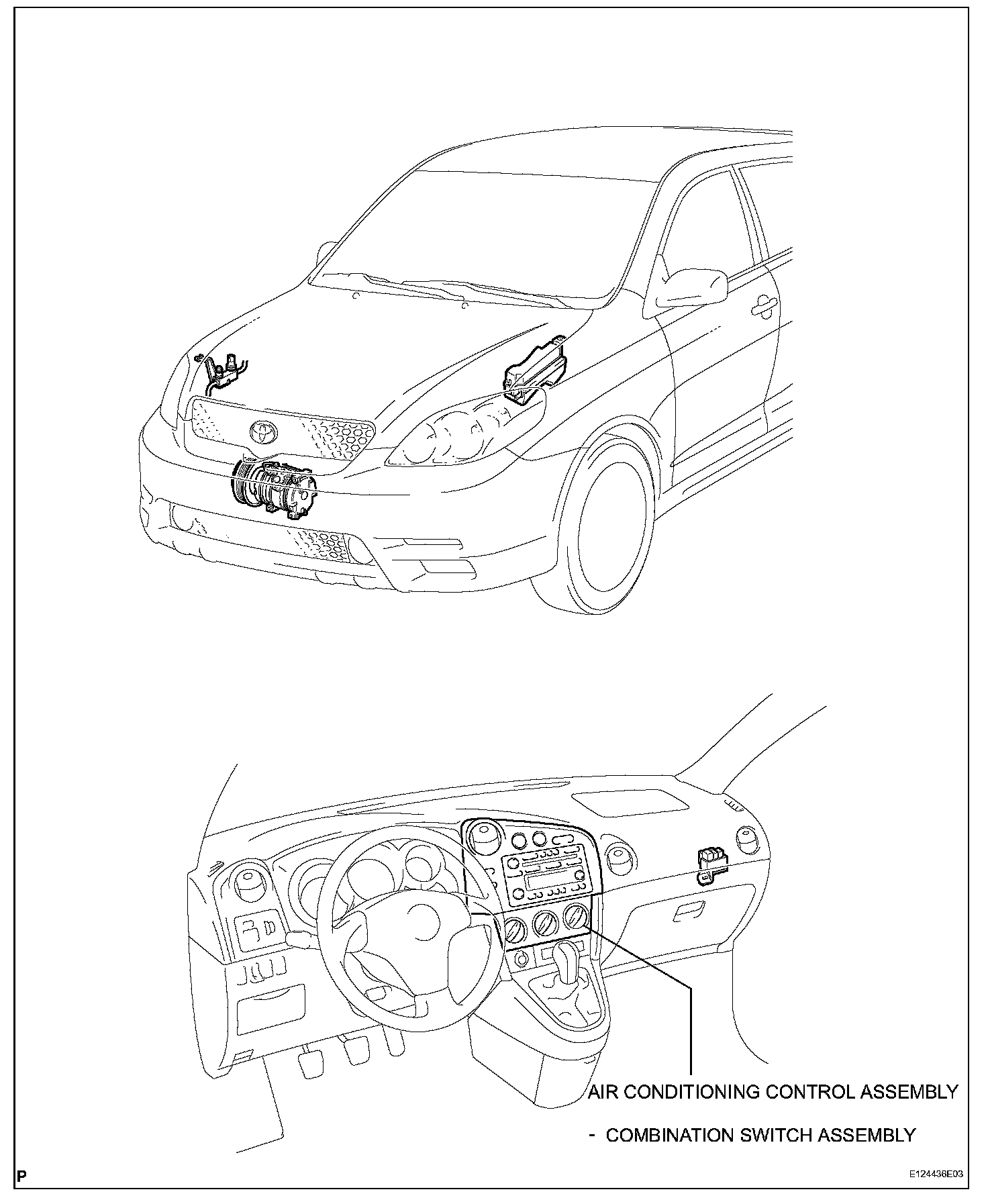 AIR CONDITIONING CONTROL ASSEMBLY

- COMBINATION SWITCH ASSEMBLY

P

E124436E03