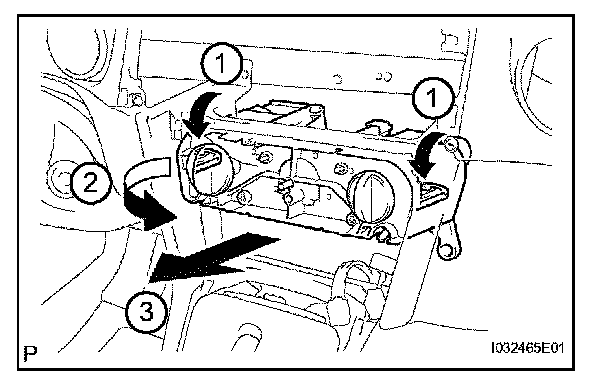 1
1
2
3
P
I032465E01