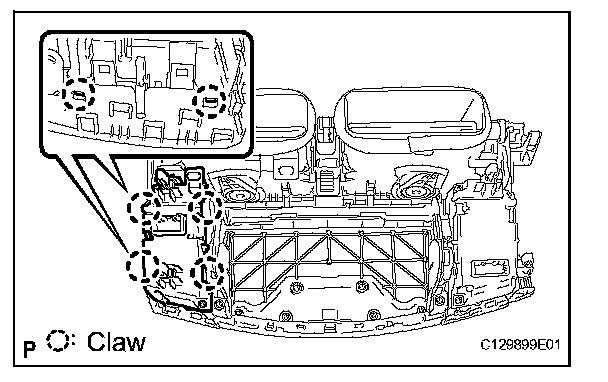 P : Claw

C129899E01