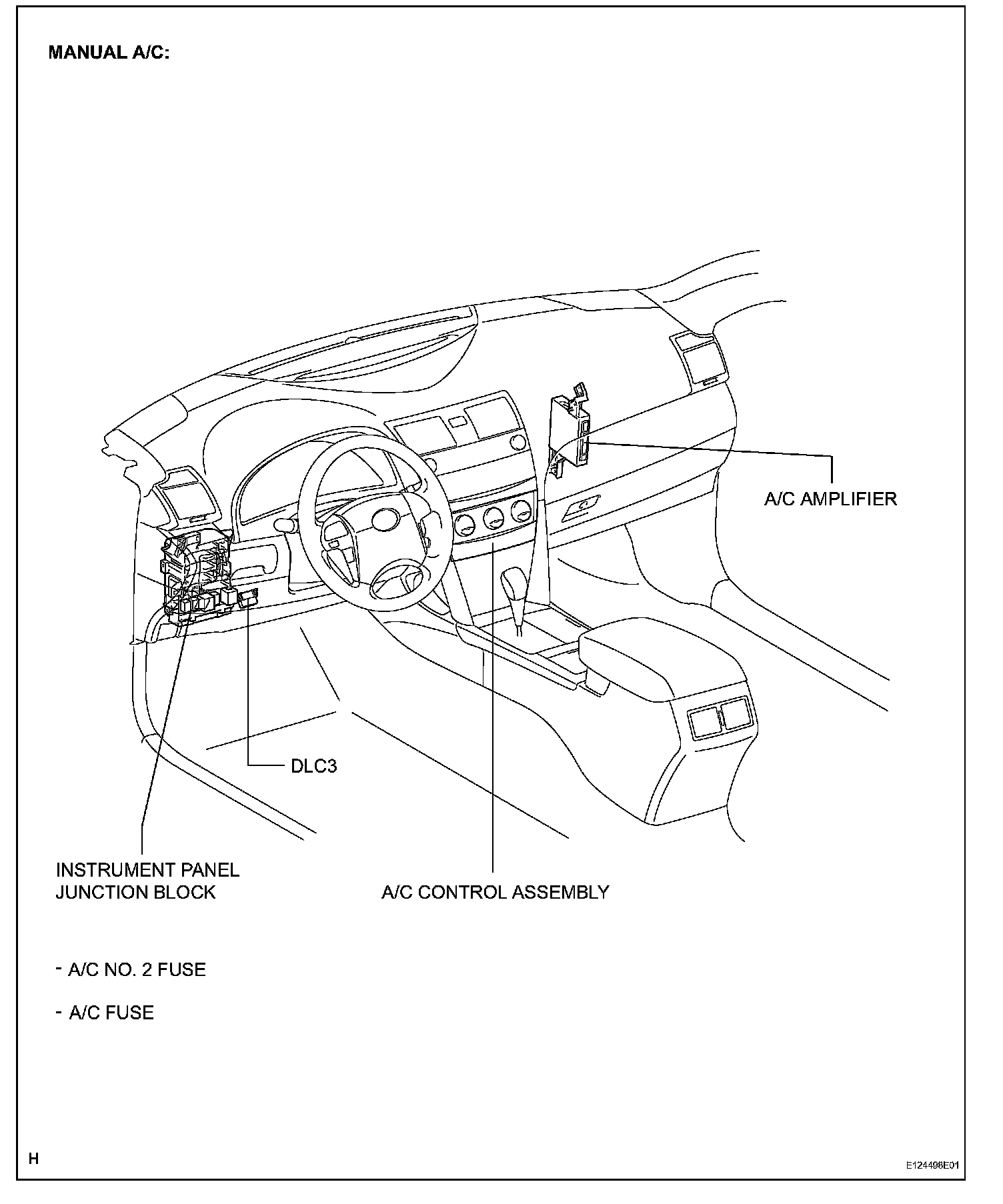 MANUAL A/C:

A/C AMPLIFIER

DLC3

INSTRUMENT PANEL JUNCTION BLOCK

A/C CONTROL ASSEMBLY

- A/C NO. 2 FUSE

- A/C FUSE

H

E124498E01