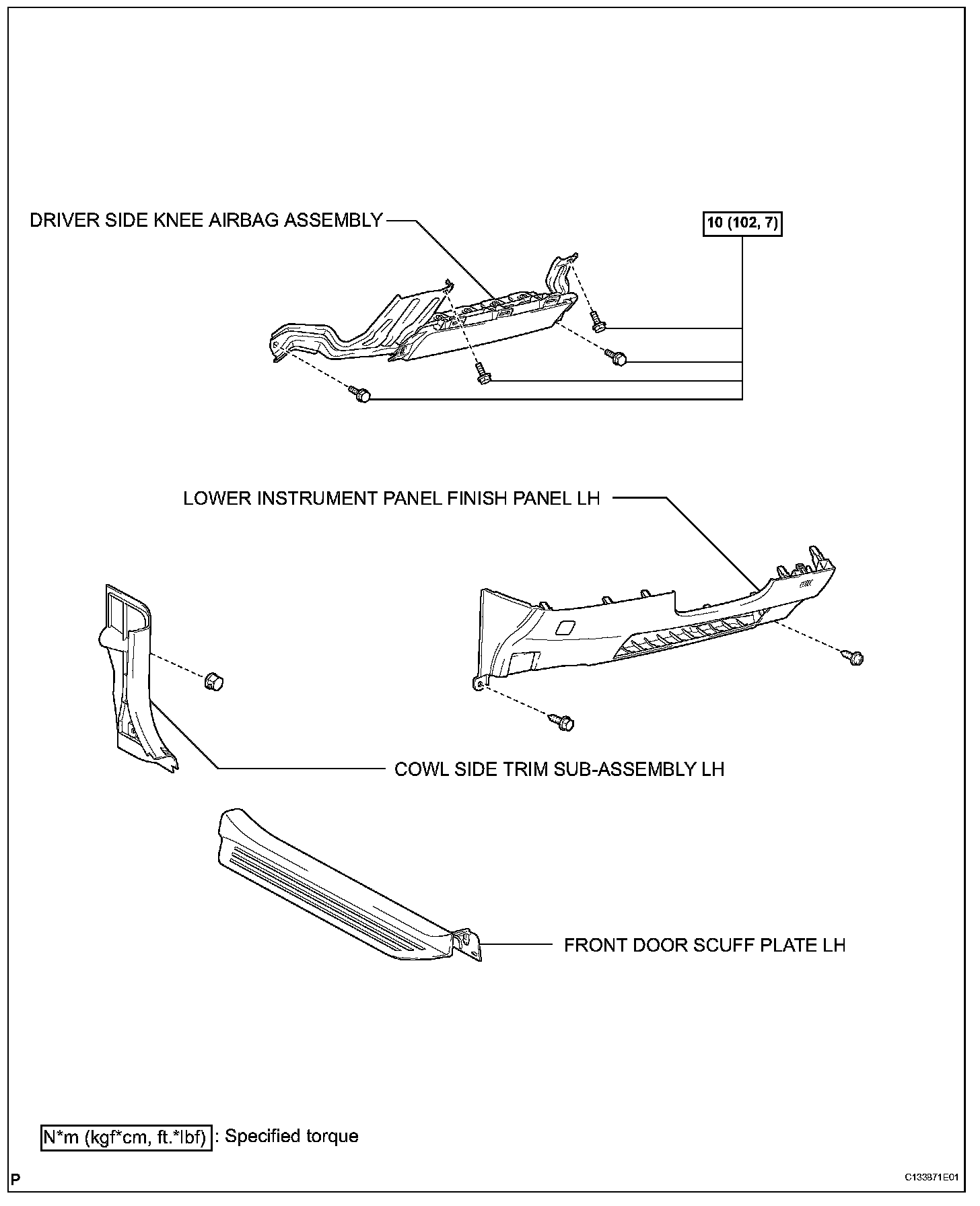 DRIVER SIDE KNEE AIRBAG ASSEMBLY

10 (102, 7)

LOWER INSTRUMENT PANEL FINISH PANEL LH

COWL SIDE TRIM SUB-ASSEMBLY LH

FRONT DOOR SCUFF PLATE LH

N*m (kgf*cm, ft.*lbf) : Specified torque

P

C133871E01